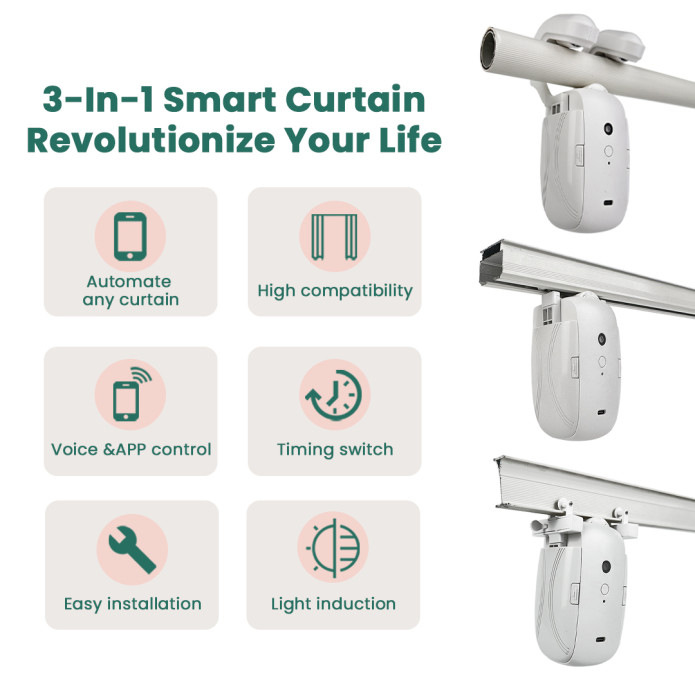 3-In-1 Smart Curtain
Revolutionize Your Life

Automate any curtain

High compatibility

Voice &APP control

Timing switch

Easy installation

Light induction