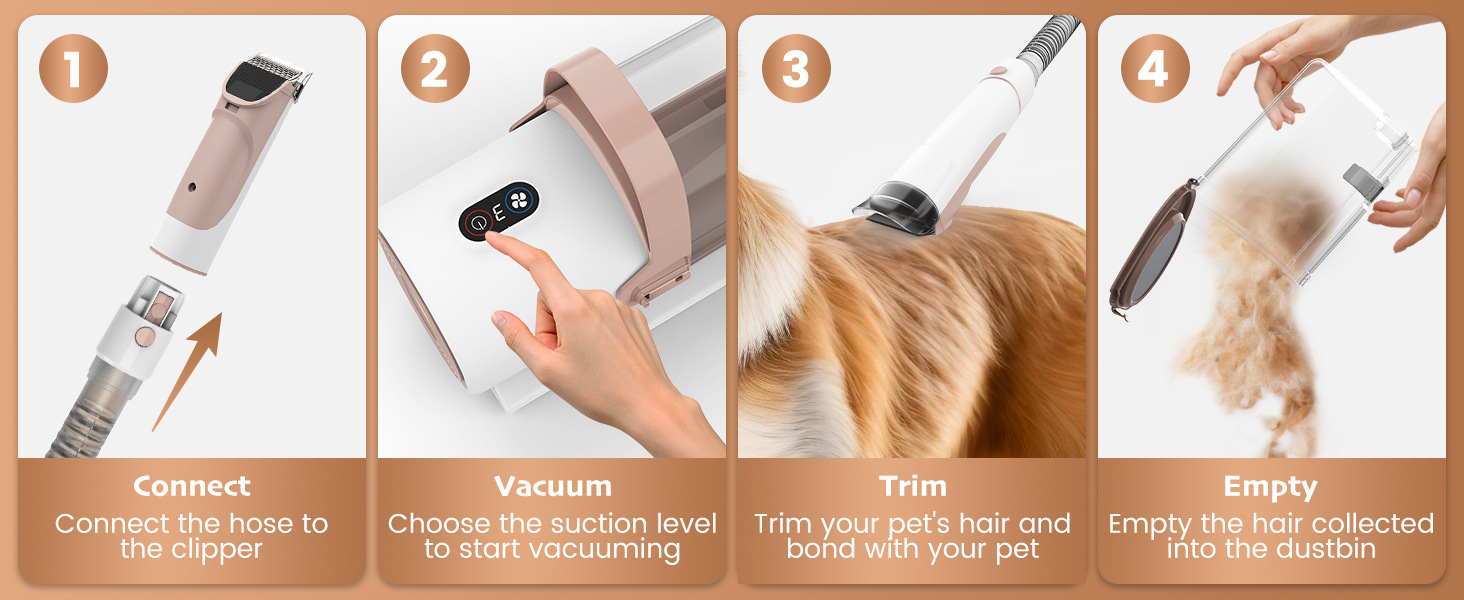 1

Connect

Connect the hose to the clipper

2

E

Vacuum

Choose the suction level to start vacuuming

3

Trim

Trim your pet's hair and bond with your pet

4

Empty

Empty the hair collected into the dustbin