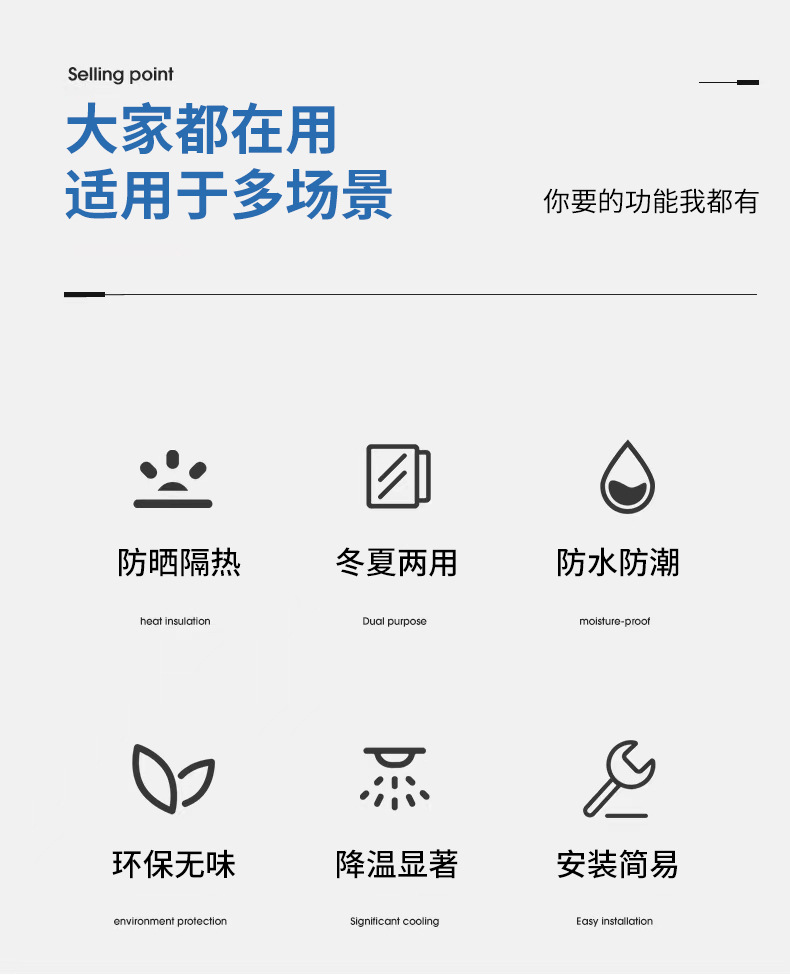 Selling point

大家都在用
适用于多场景

你要的功能我都有

防晒隔热

heat insulation

冬夏两用

Dual purpose

防水防潮

moisture-proof

环保无味

environment protection

降温显著

Significant cooling

安装简易

Easy installation