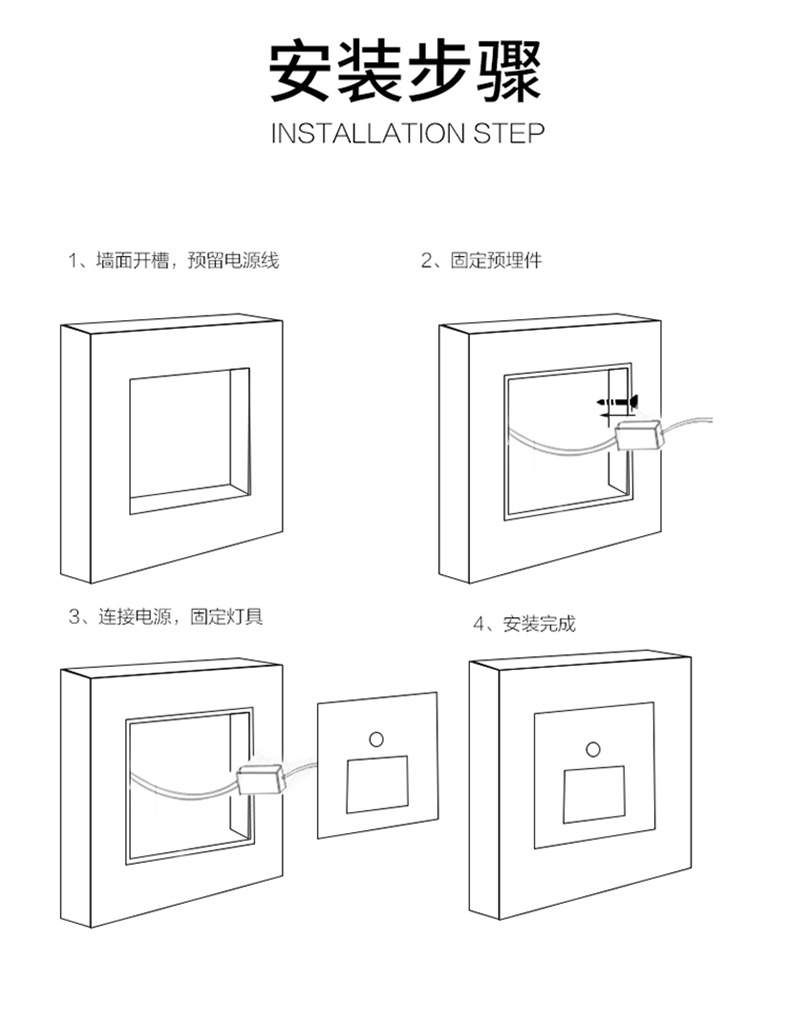 安装步骤
INSTALLATION STEP

1、墙面开槽，预留电源线

2、固定预埋件

3、连接电源，固定灯具

4、安装完成