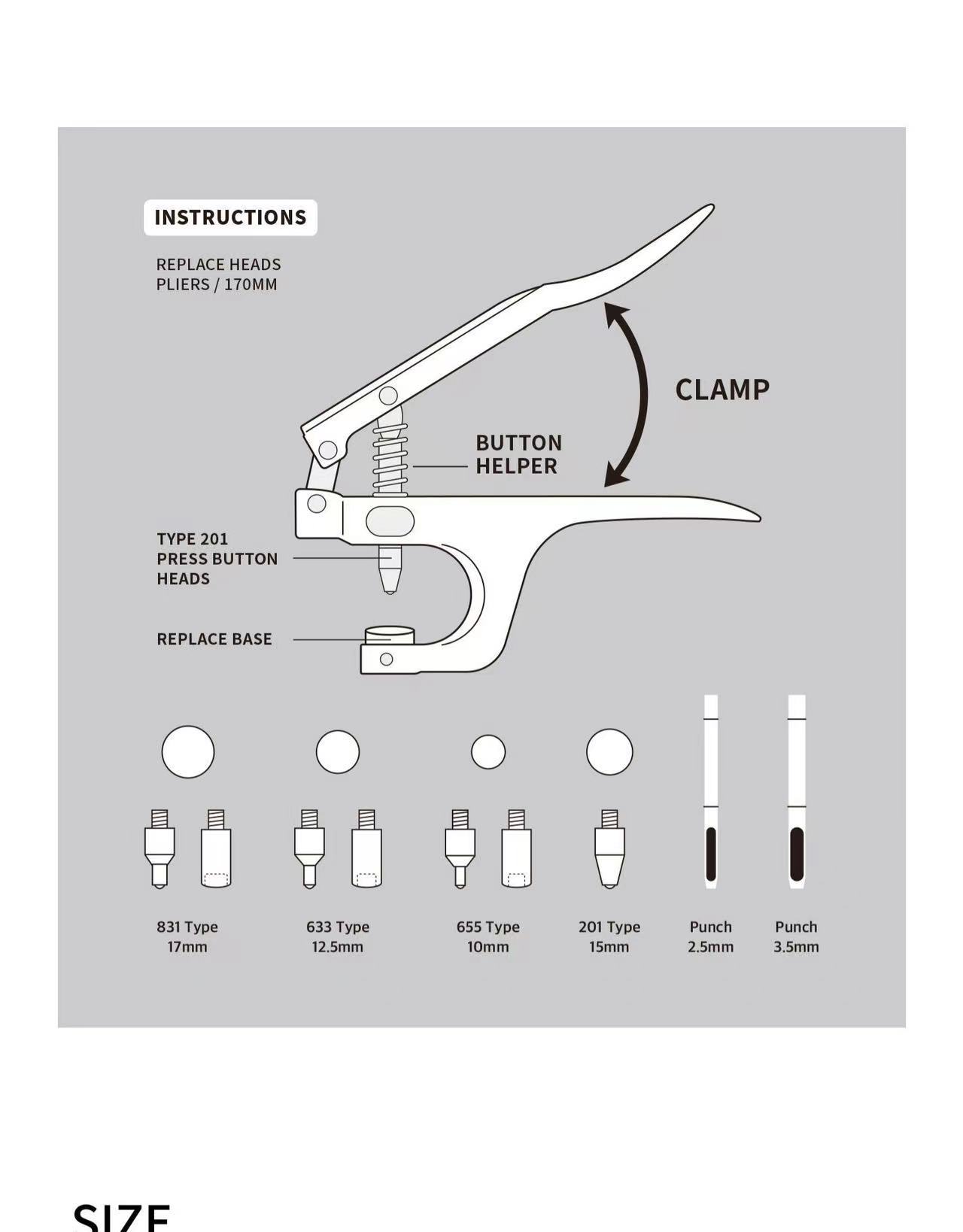 INSTRUCTIONS

REPLACE HEADS
PLIERS / 170MM

CLAMP

BUTTON
HELPER

TYPE 201
PRESS BUTTON
HEADS

REPLACE BASE

831 Type
17mm

633 Type
12.5mm

655 Type
10mm

201 Type
15mm

Punch
2.5mm

Punch
3.5mm

SIZE