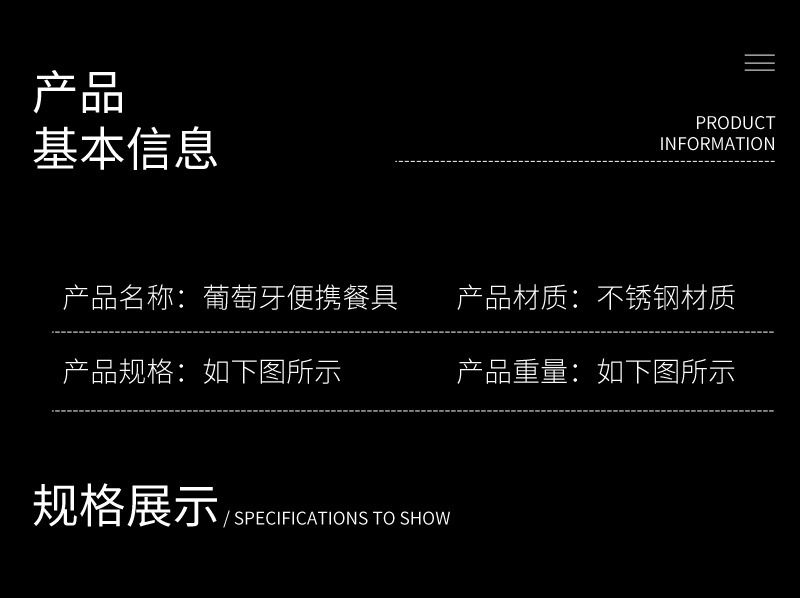 产品
基本信息

PRODUCT
INFORMATION

产品名称：葡萄牙便携餐具 产品材质：不锈钢材质

产品规格：如下图所示 产品重量：如下图所示

规格展示 / SPECIFICATIONS TO SHOW