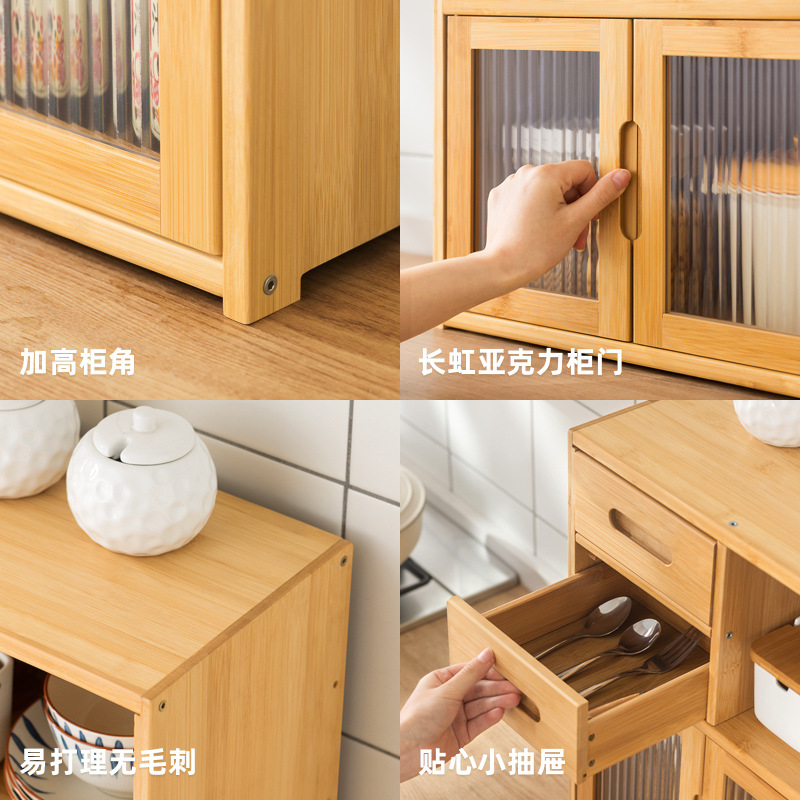 加高柜角

长虹亚克力柜门

易打理无毛刺

贴心小抽屉