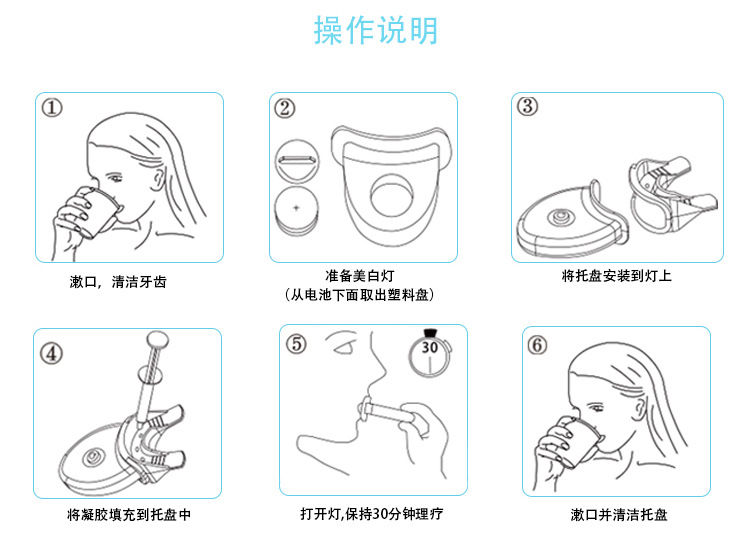 操作说明

①

漱口，清洁牙齿

②

准备美白灯
（从电池下面取出塑料盘）

③

将托盘安装到灯上

④

将凝胶填充到托盘中

⑤

30

打开灯,保持30分钟理疗

⑥

漱口并清洁托盘