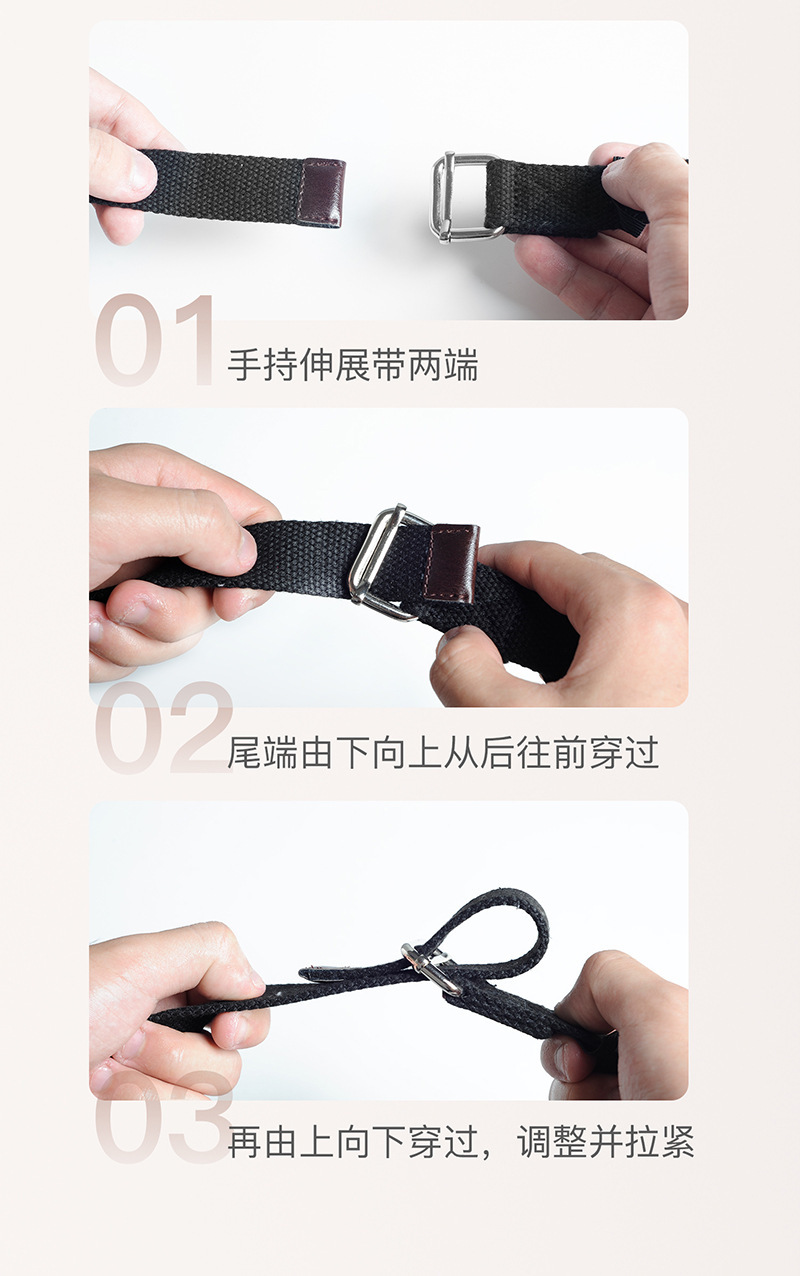 01 手持伸展带两端

02 尾端由下向上从后往前穿过

03 再由上向下穿过，调整并拉紧