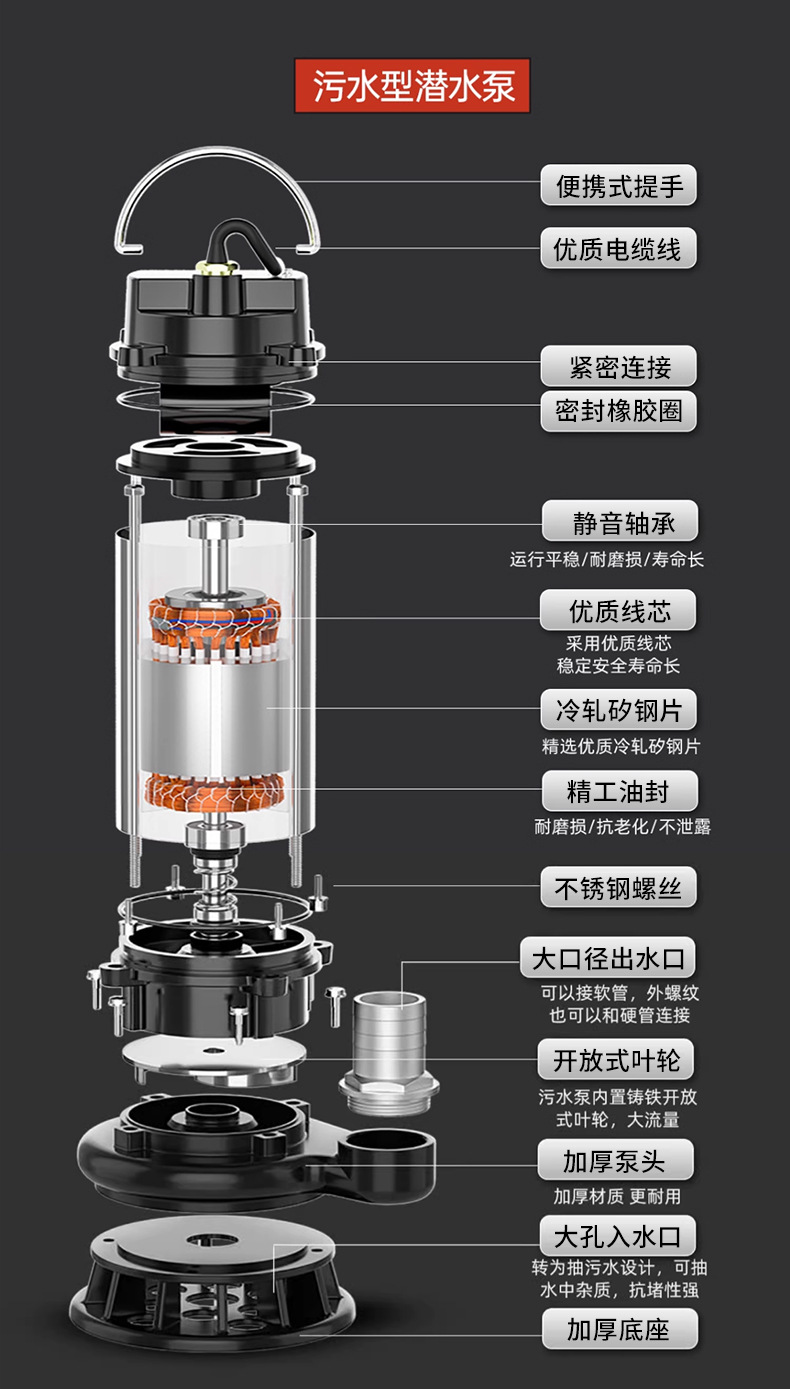 污水型潜水泵

便携式提手

优质电缆线

紧密连接

密封橡胶圈

静音轴承

运行平稳/耐磨损/寿命长

优质线芯

采用优质线芯
稳定安全寿命长

冷轧矽钢片

精选优质冷轧矽钢片

精工油封

耐磨损/抗老化/不泄露

不锈钢螺丝

大口径出水口

可以接软管，外螺纹
也可以和硬管连接

开放式叶轮

污水泵内置铸铁开放式叶轮，大流量

加厚泵头

加厚材质 更耐用

大孔入水口

转为抽污水设计，可抽水中杂质，抗堵性强

加厚底座