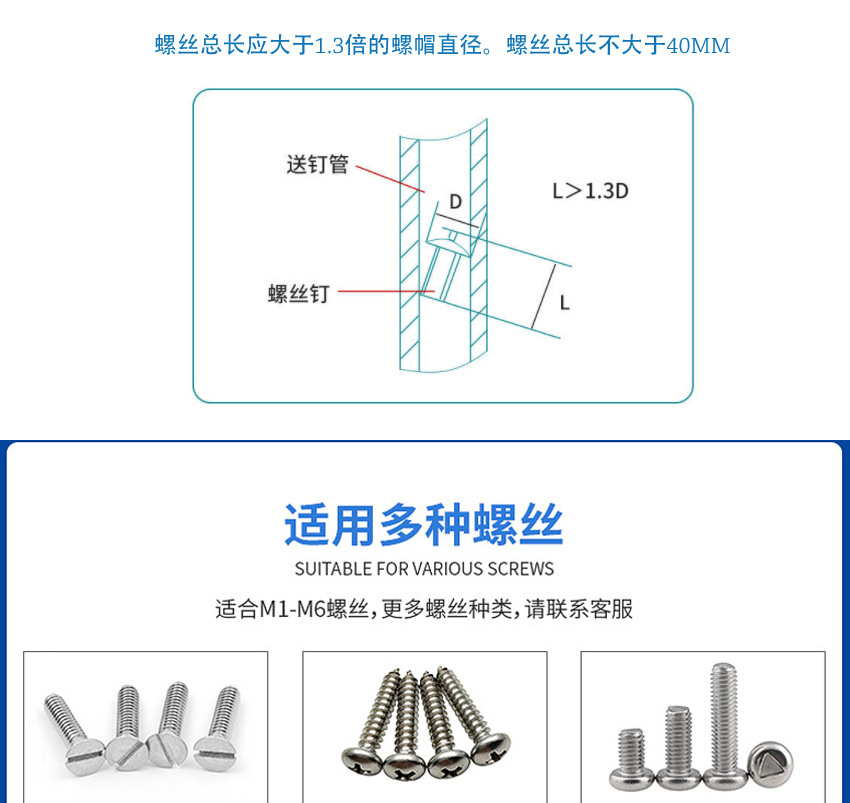 螺丝总长应大于1.3倍的螺帽直径。螺丝总长不大于40MM

送钉管

D

L>1.3D

螺丝钉

L

适用多种螺丝

SUITABLE FOR VARIOUS SCREWS

适合M1-M6螺丝,更多螺丝种类,请联系客服