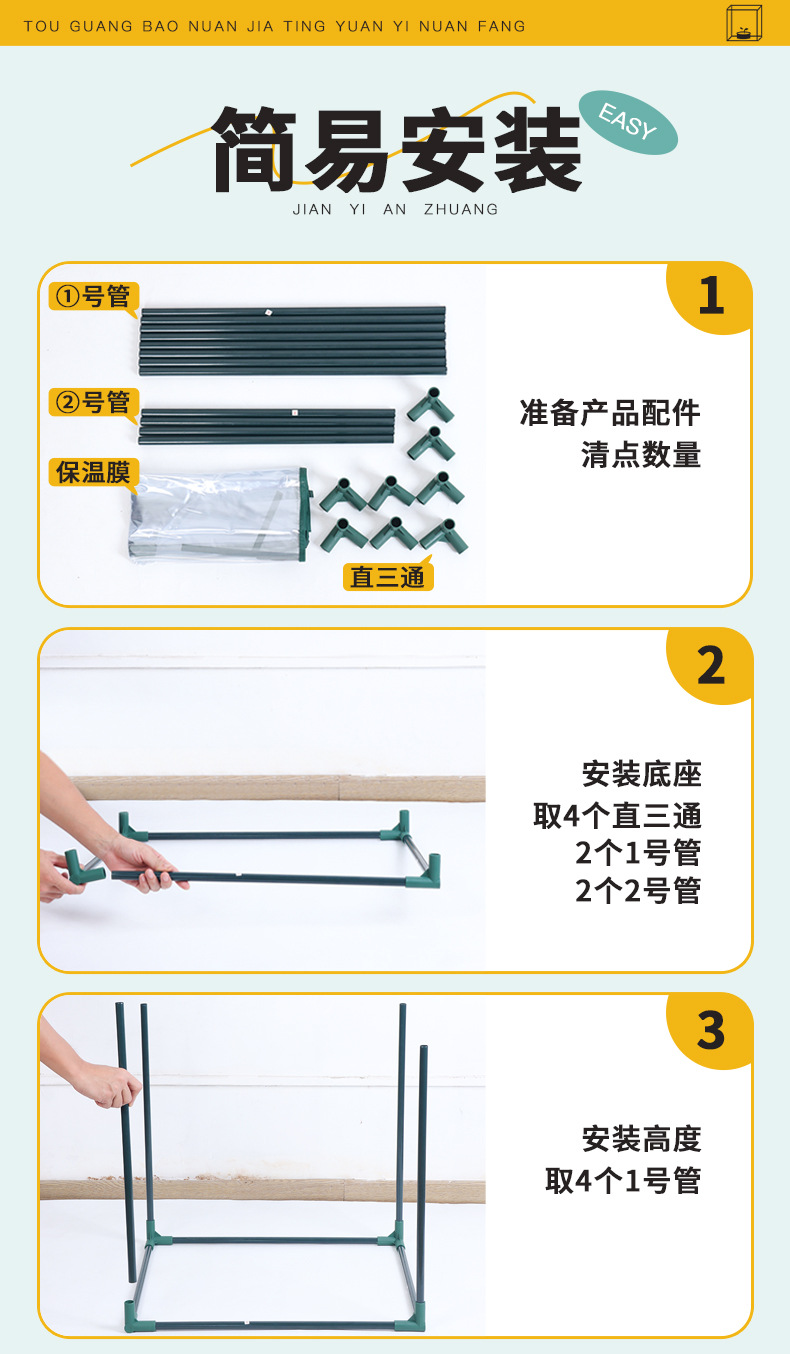 TOU GUANG BAO NUAN JIA TING YUAN YI NUAN FANG

简易安装
EASY
JIAN YI AN ZHUANG

①号管
②号管
保温膜
直三通

1
准备产品配件
清点数量

2
安装底座
取4个直三通
2个1号管
2个2号管

3
安装高度
取4个1号管