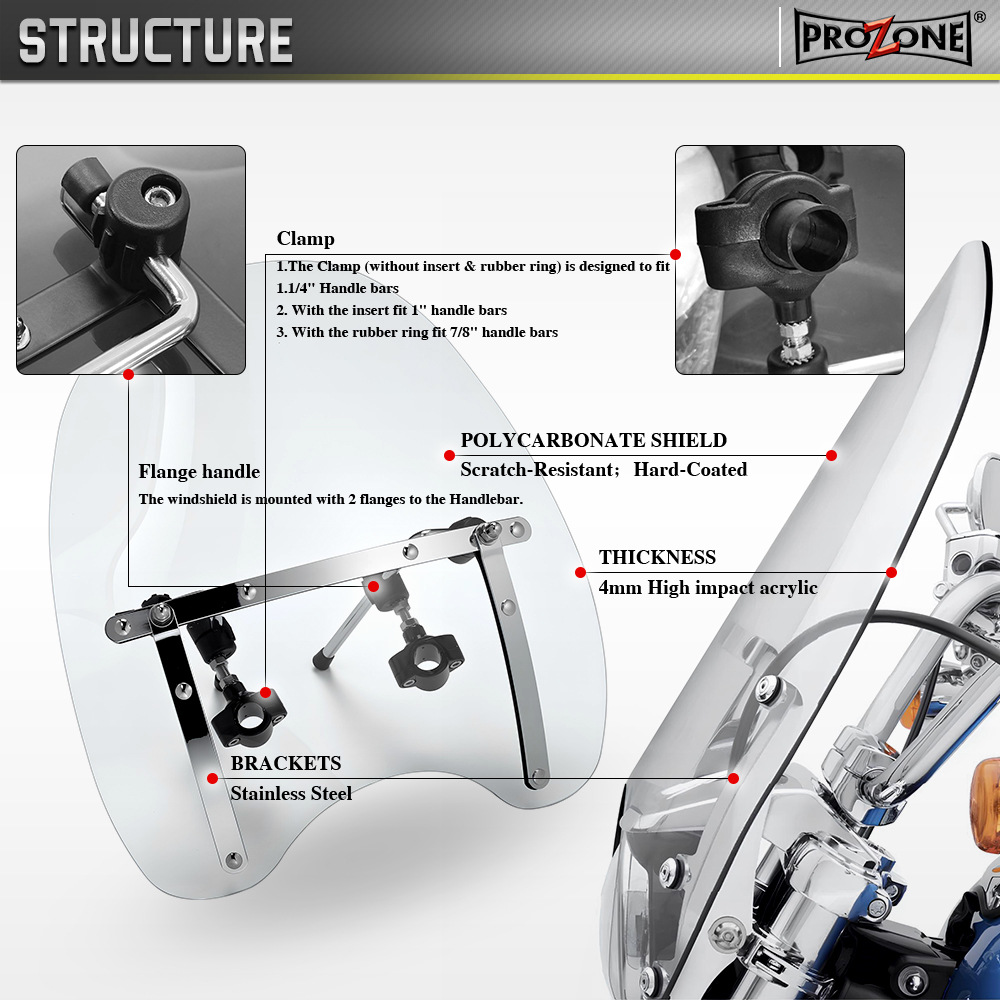 STRUCTURE

PROZONE®

Clamp
1.The Clamp (without insert & rubber ring) is designed to fit
1.1/4" Handle bars
2. With the insert fit 1" handle bars
3. With the rubber ring fit 7/8" handle bars

POLYCARBONATE SHIELD
Scratch-Resistant; Hard-Coated

Flange handle
The windshield is mounted with 2 flanges to the Handlebar.

THICKNESS
4mm High impact acrylic

BRACKETS
Stainless Steel