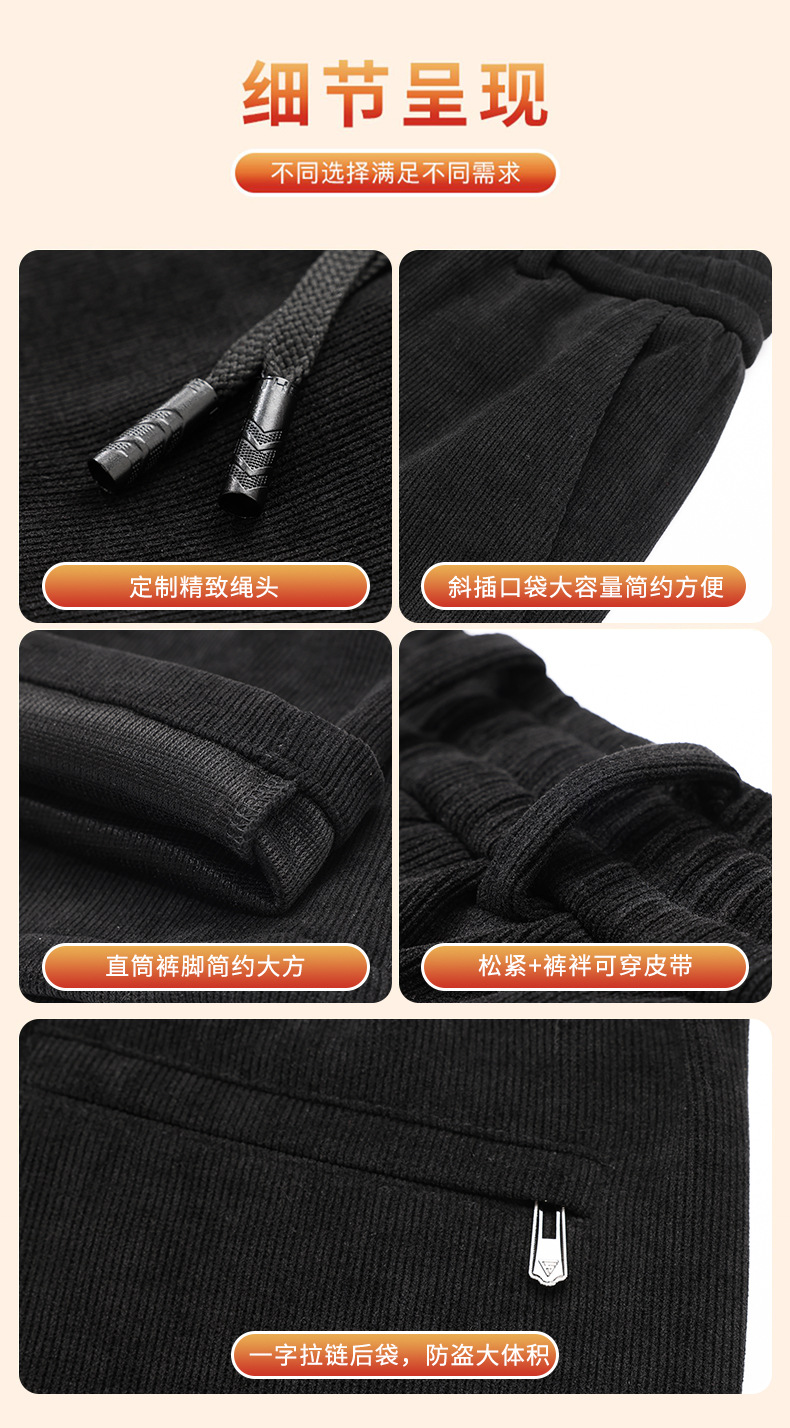 细节呈现

不同选择满足不同需求

定制精致绳头

斜插口袋大容量简约方便

直筒裤脚简约大方

松紧+裤袢可穿皮带

一字拉链后袋，防盗大体积