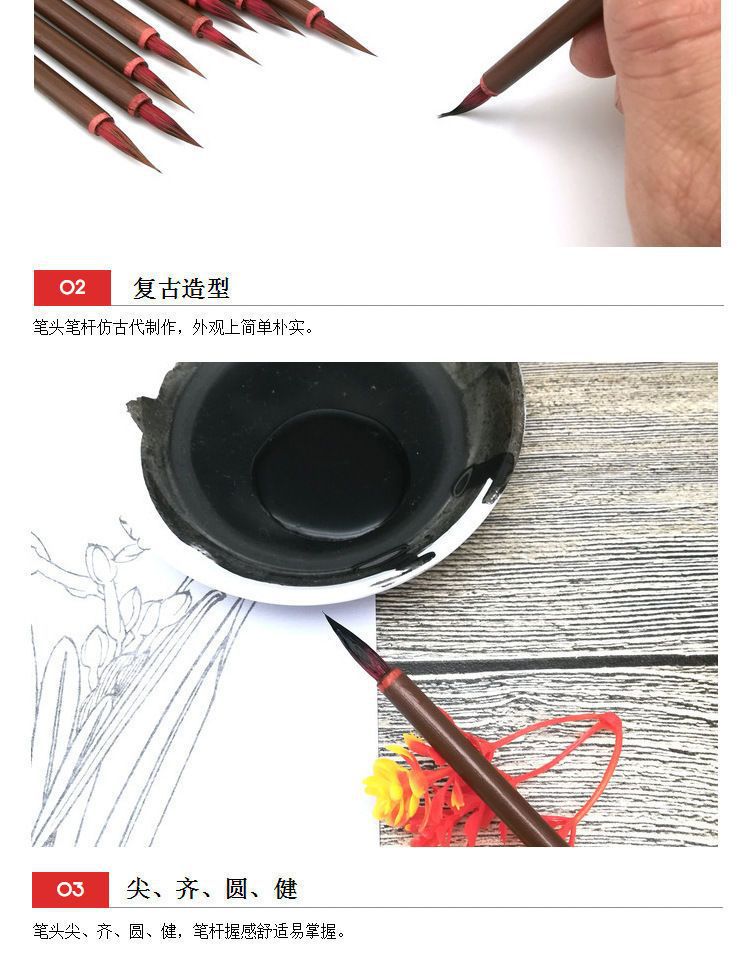 02 复古造型

笔头笔杆仿古代制作，外观上简单朴实。

03 尖、齐、圆、健

笔头尖、齐、圆、健，笔杆握感舒适易掌握。