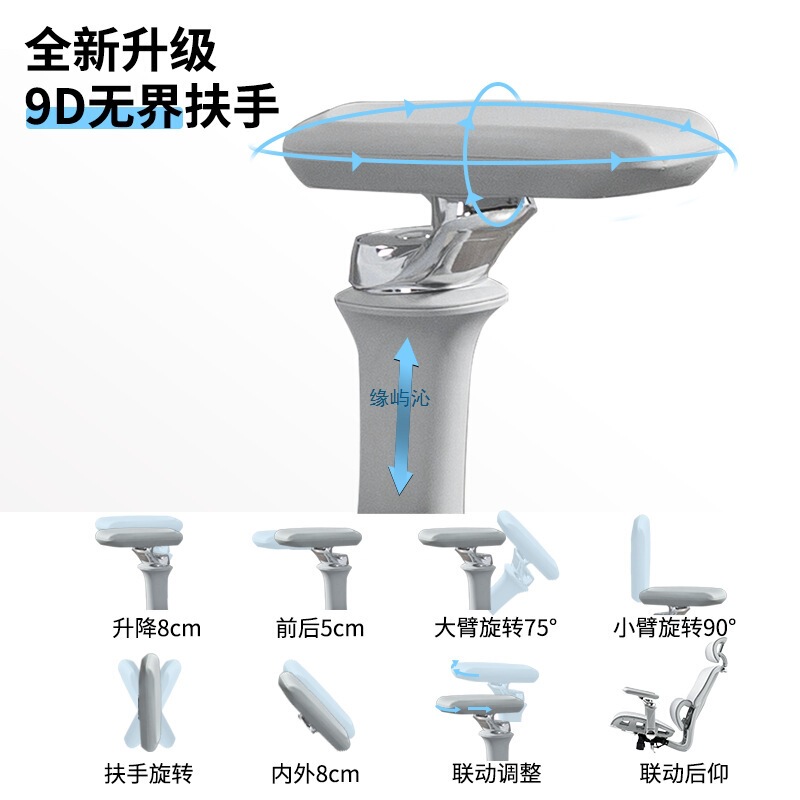 全新升级
9D无界扶手

缘屿沁

升降8cm
前后5cm
大臂旋转75°
小臂旋转90°

扶手旋转
内外8cm
联动调整
联动后仰