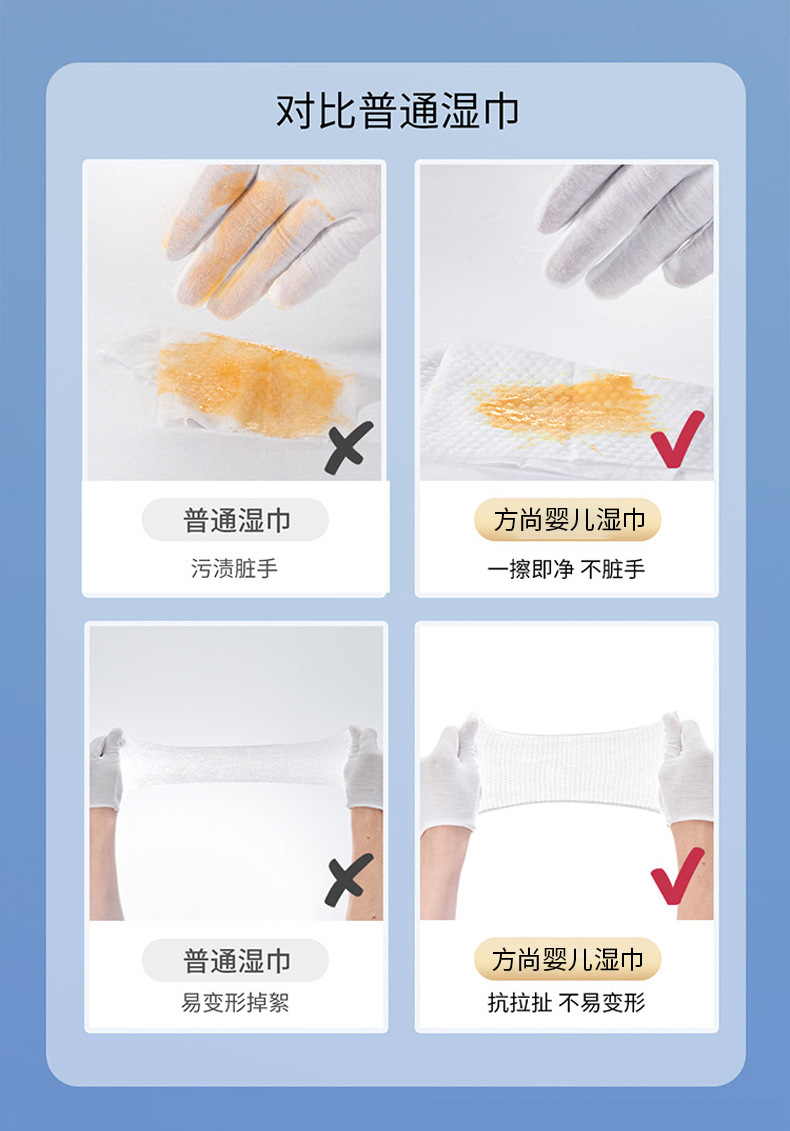 对比普通湿巾

普通湿巾
污渍脏手

方尚婴儿湿巾
一擦即净 不脏手

普通湿巾
易变形掉絮

方尚婴儿湿巾
抗拉扯 不易变形