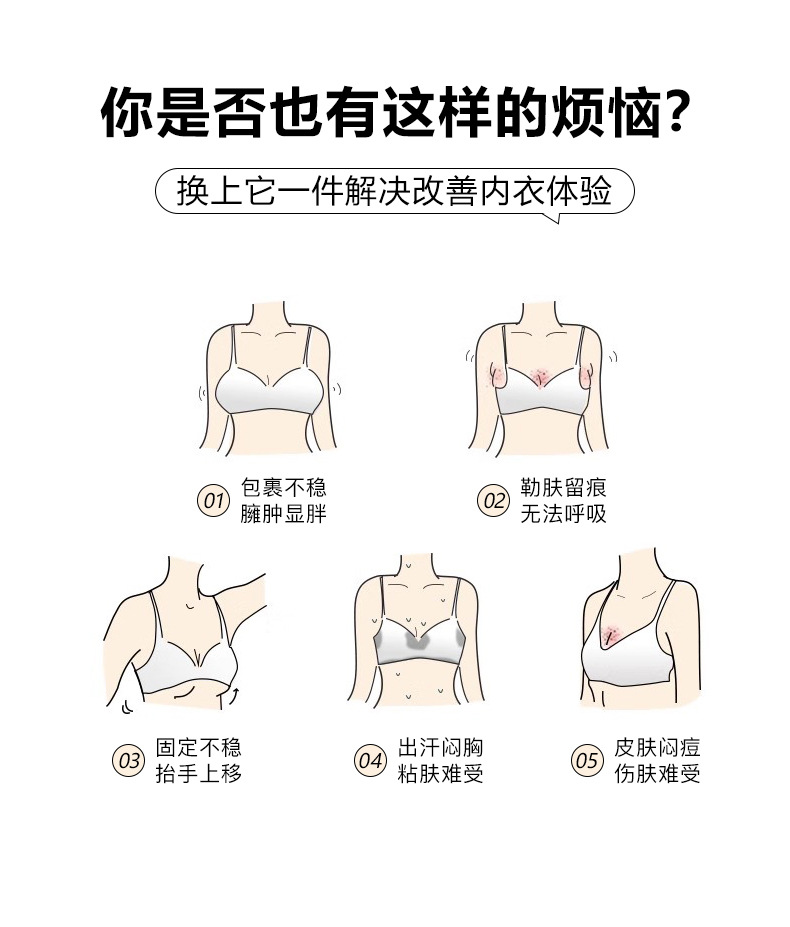 你是否也有这样的烦恼？

换上它一件解决改善内衣体验

01 包裹不稳
臃肿显胖

02 勒肤留痕
无法呼吸

03 固定不稳
抬手上移

04 出汗闷胸
粘肤难受

05 皮肤闷痘
伤肤难受