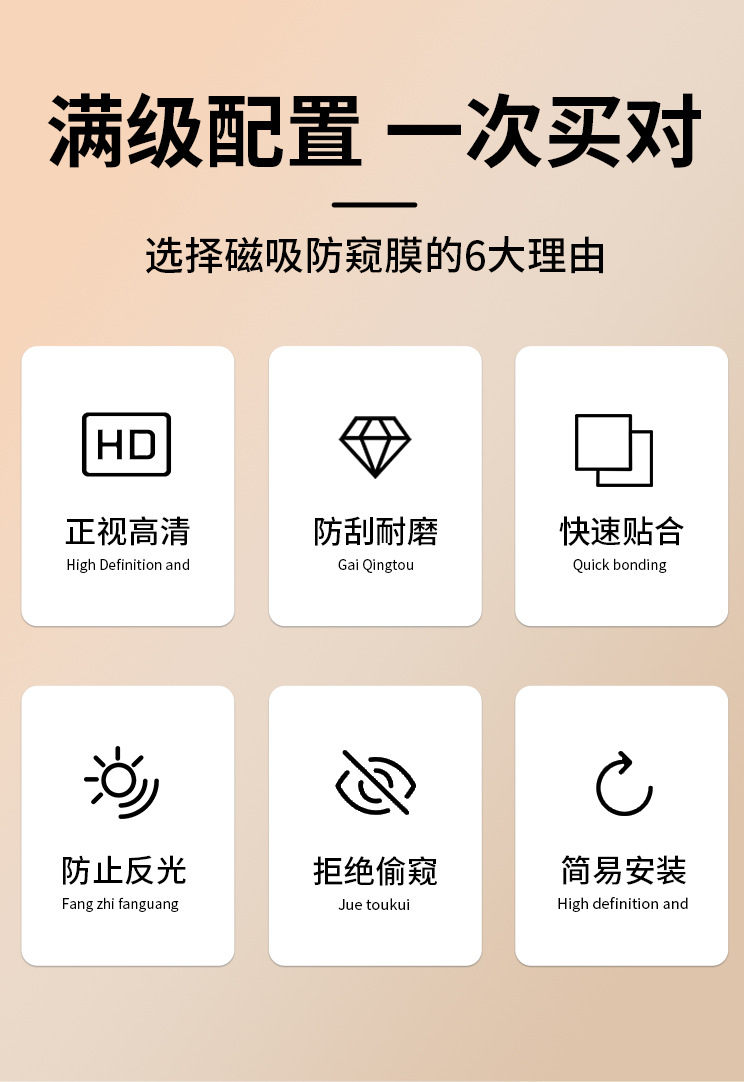 满级配置 一次买对

选择磁吸防窥膜的6大理由

HD

正视高清
High Definition and

防刮耐磨
Gai Qingtou

快速贴合
Quick bonding

防止反光
Fang zhi fanguang

拒绝偷窥
Jue toukui

简易安装
High definition and