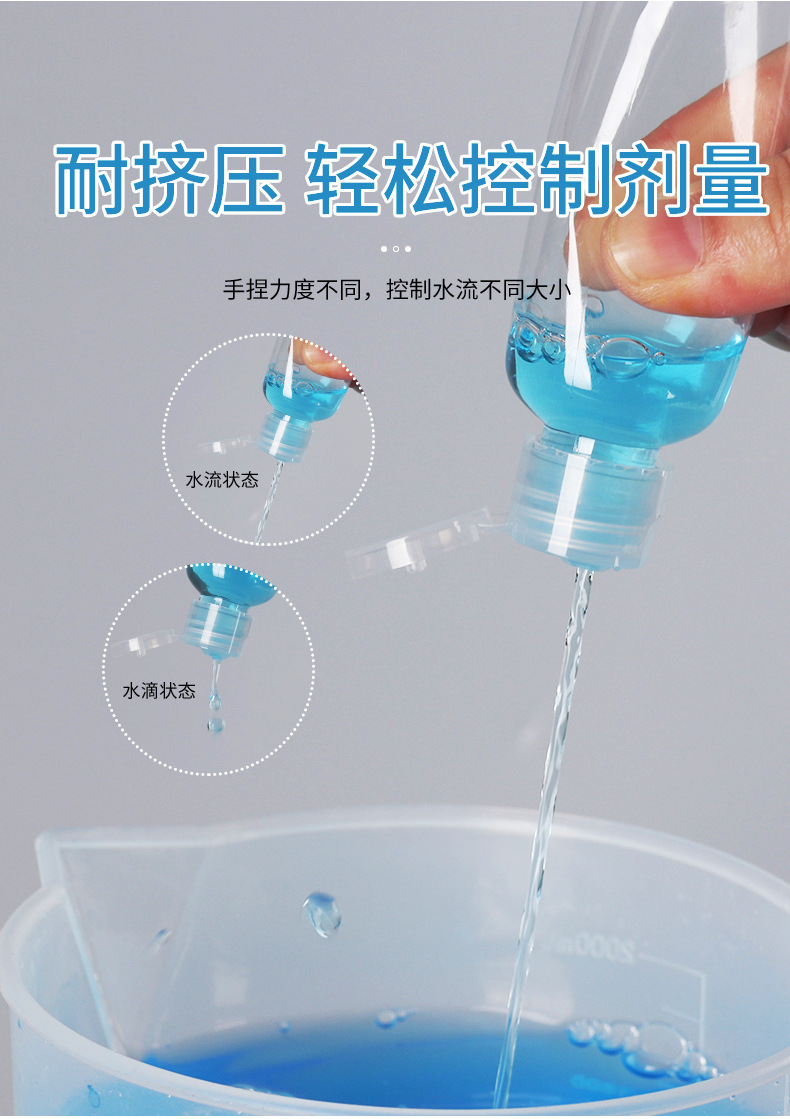 耐挤压 轻松控制剂量

手捏力度不同，控制水流不同大小

水流状态

水滴状态

2000ml