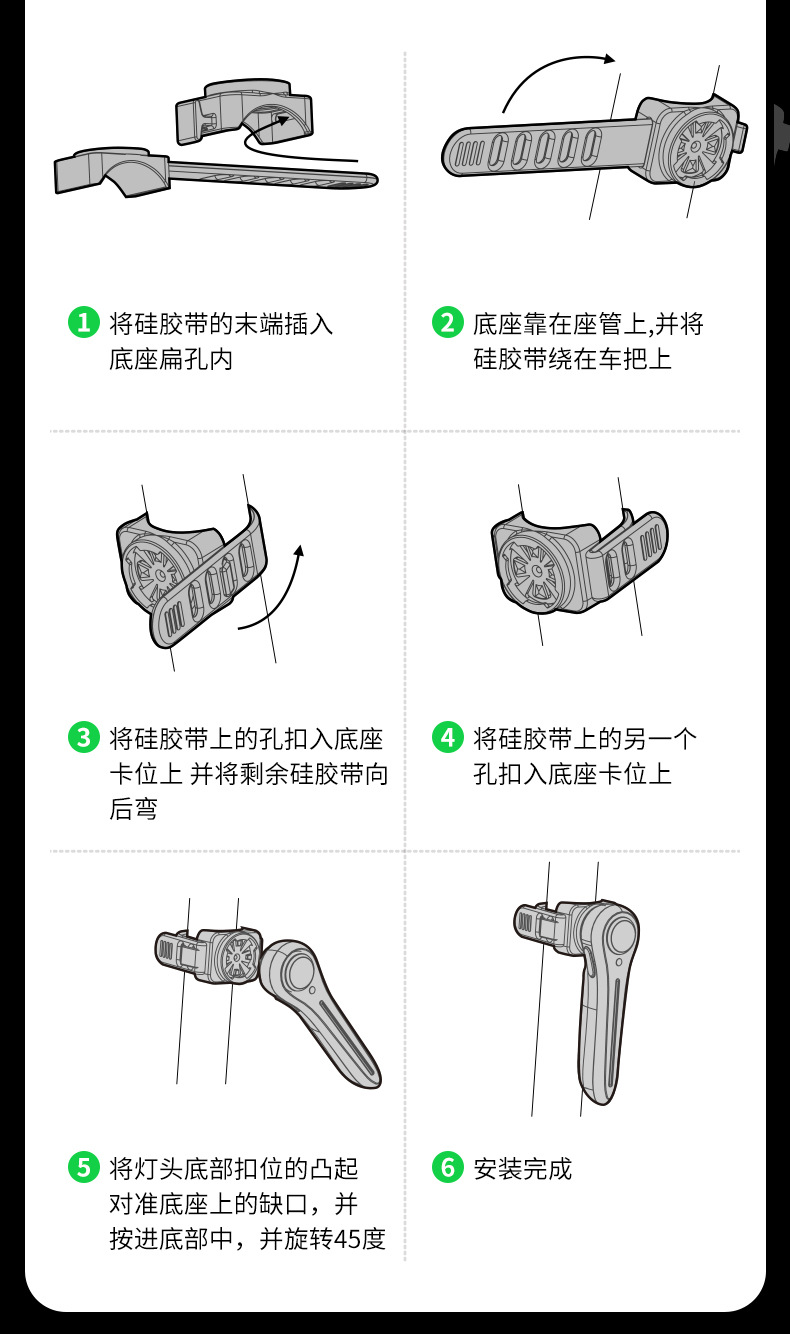 1 将硅胶带的末端插入底座扁孔内

2 底座靠在座管上,并将硅胶带绕在车把上

3 将硅胶带上的孔扣入底座卡位上 并将剩余硅胶带向后弯

4 将硅胶带上的另一个孔扣入底座卡位上

5 将灯头底部扣位的凸起对准底座上的缺口，并按进底部中，并旋转45度

6 安装完成