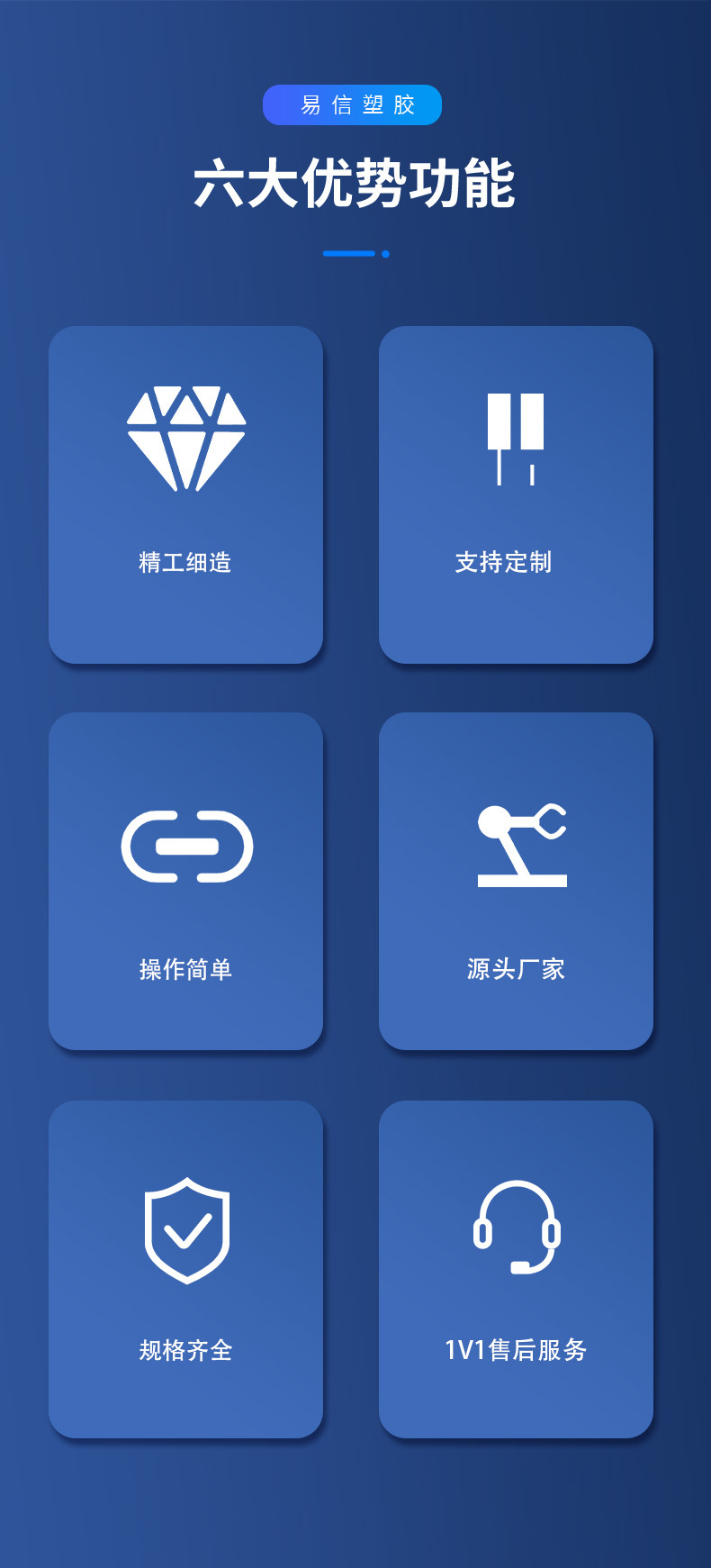 易信塑胶

六大优势功能

精工细造

支持定制

操作简单

源头厂家

规格齐全

1V1售后服务