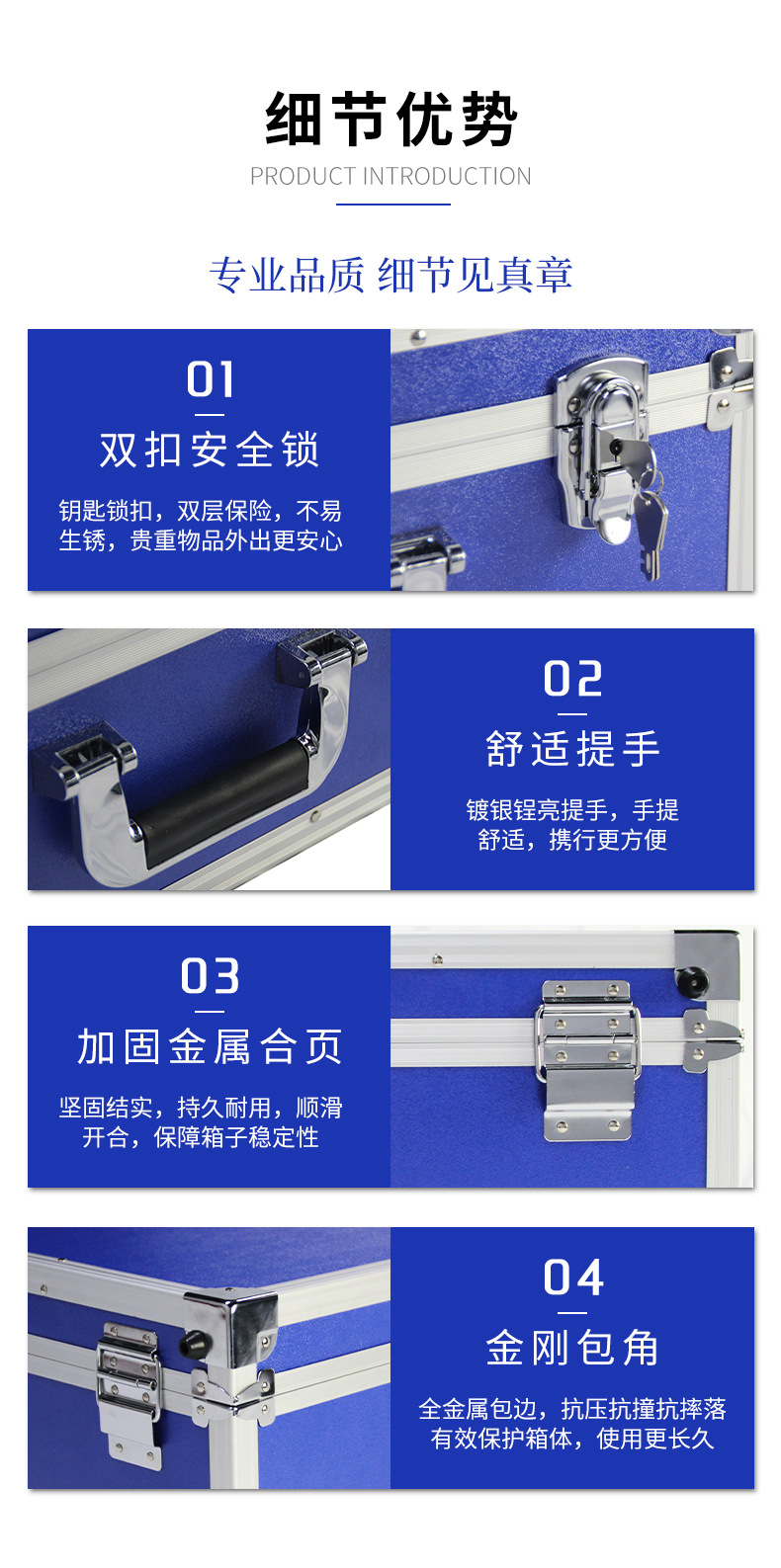 细节优势
PRODUCT INTRODUCTION

专业品质 细节见真章

01
双扣安全锁
钥匙锁扣，双层保险，不易生锈，贵重物品外出更安心

02
舒适提手
镀银锃亮提手，手提舒适，携行更方便

03
加固金属合页
坚固结实，持久耐用，顺滑开合，保障箱子稳定性

04
金刚包角
全金属包边，抗压抗撞抗摔落有效保护箱体，使用更长久