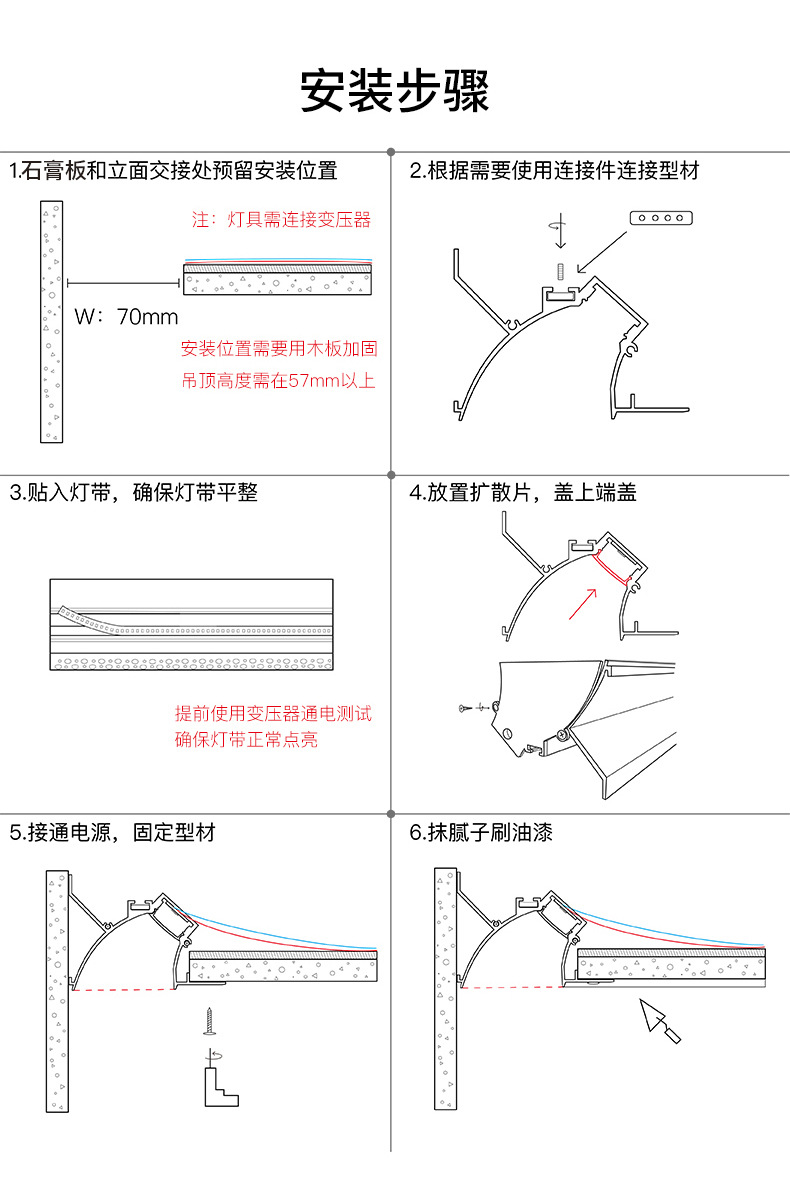 安装步骤

1.石膏板和立面交接处预留安装位置

注：灯具需连接变压器

W：70mm

安装位置需要用木板加固
吊顶高度需在57mm以上

2.根据需要使用连接件连接型材

3.贴入灯带，确保灯带平整

提前使用变压器通电测试
确保灯带正常点亮

4.放置扩散片，盖上端盖

5.接通电源，固定型材

6.抹腻子刷油漆