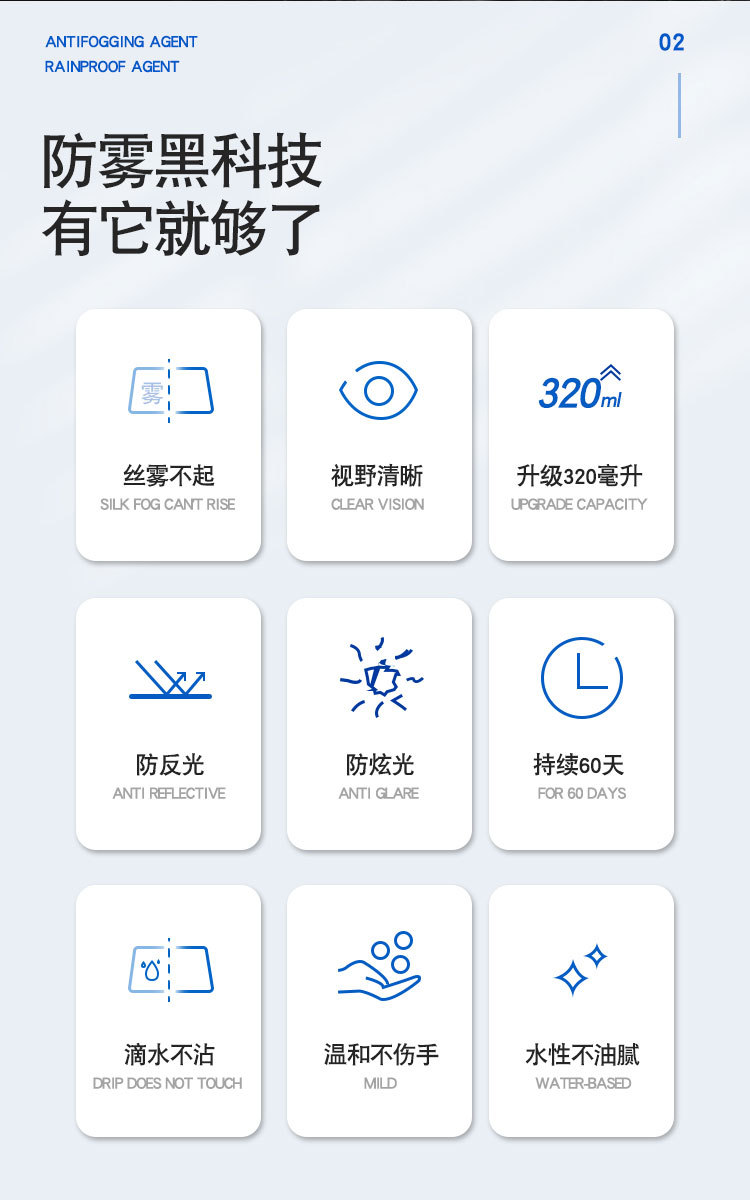 ANTIFOGGING AGENT
RAINPROOF AGENT

02

防雾黑科技
有它就够了

雾

丝雾不起
SILK FOG CANT RISE

视野清晰
CLEAR VISION

320ml

升级320毫升
UPGRADE CAPACITY

防反光
ANTI REFLECTIVE

防炫光
ANTI GLARE

持续60天
FOR 60 DAYS

滴水不沾
DRIP DOES NOT TOUCH

温和不伤手
MILD

水性不油腻
WATER-BASED