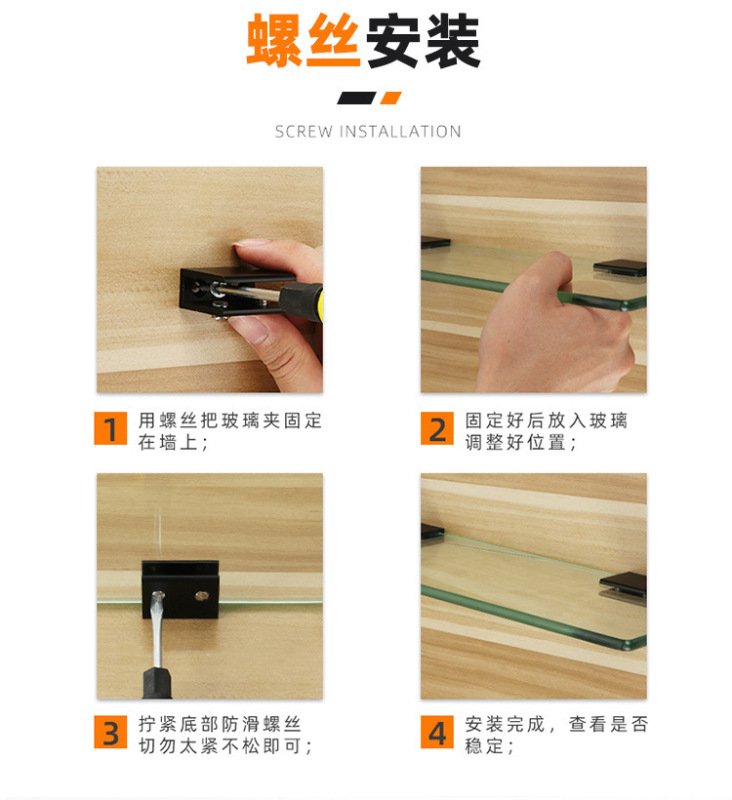 螺丝安装

SCREW INSTALLATION

1 用螺丝把玻璃夹固定在墙上；

2 固定好后放入玻璃调整好位置；

3 拧紧底部防滑螺丝切勿太紧不松即可；

4 安装完成，查看是否稳定；