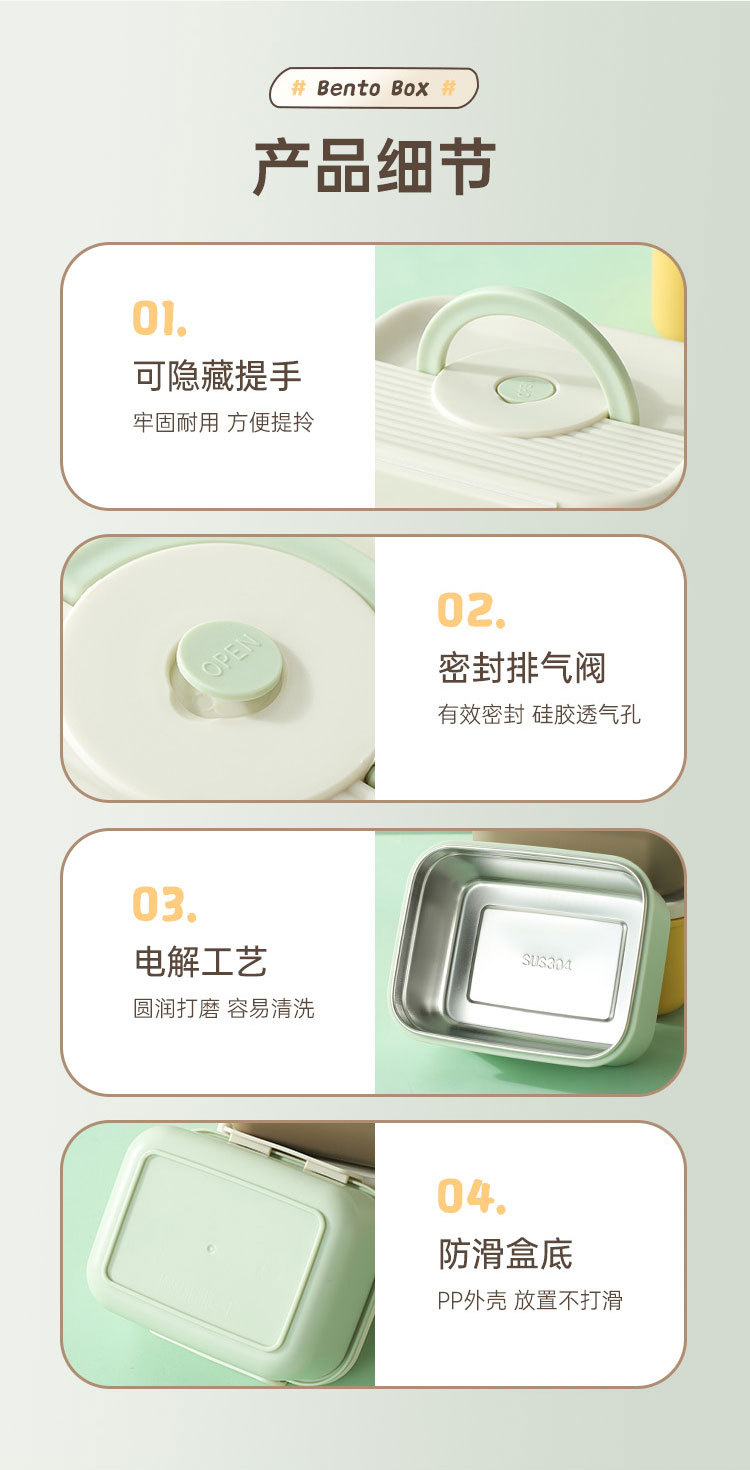 # Bento Box #

产品细节

01.
可隐藏提手
牢固耐用 方便提拎

OPEN

02.
密封排气阀
有效密封 硅胶透气孔

03.
电解工艺
圆润打磨 容易清洗

SUS304

04.
防滑盒底
PP外壳 放置不打滑