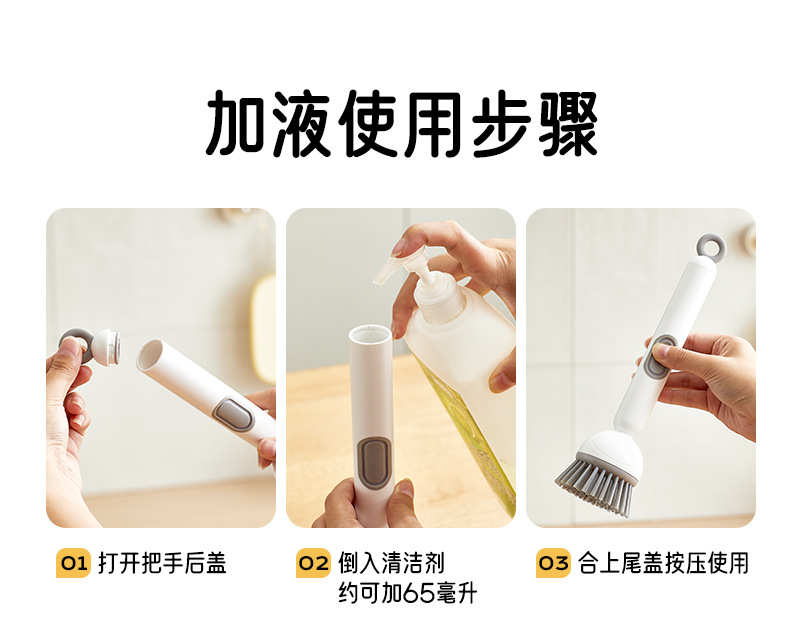 加液使用步骤

01 打开把手后盖

02 倒入清洁剂
约可加65毫升

03 合上尾盖按压使用