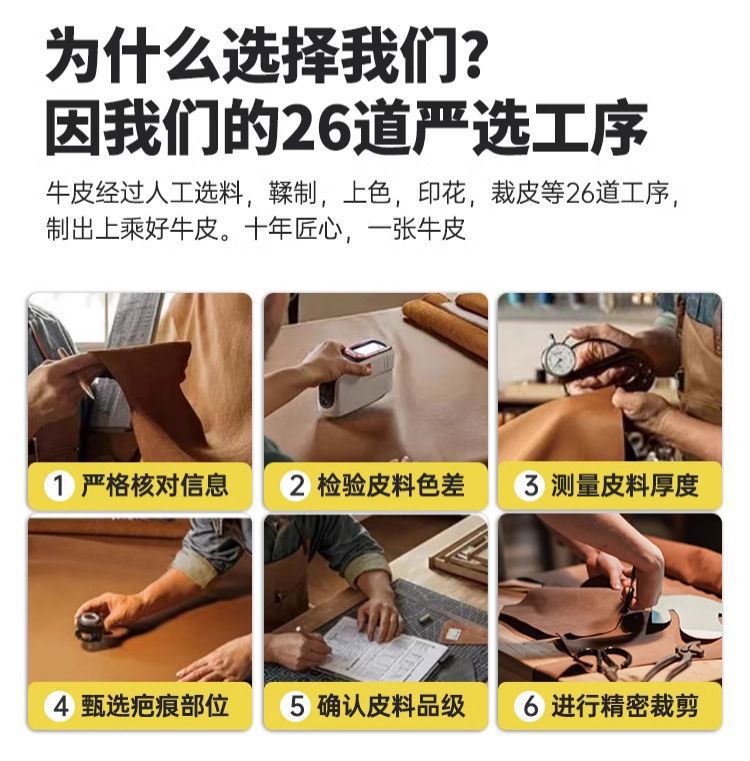 为什么选择我们?
因我们的26道严选工序

牛皮经过人工选料，鞣制，上色，印花，裁皮等26道工序，制出上乘好牛皮。十年匠心，一张牛皮

1 严格核对信息

2 检验皮料色差

3 测量皮料厚度

4 甄选疤痕部位

5 确认皮料品级

6 进行精密裁剪