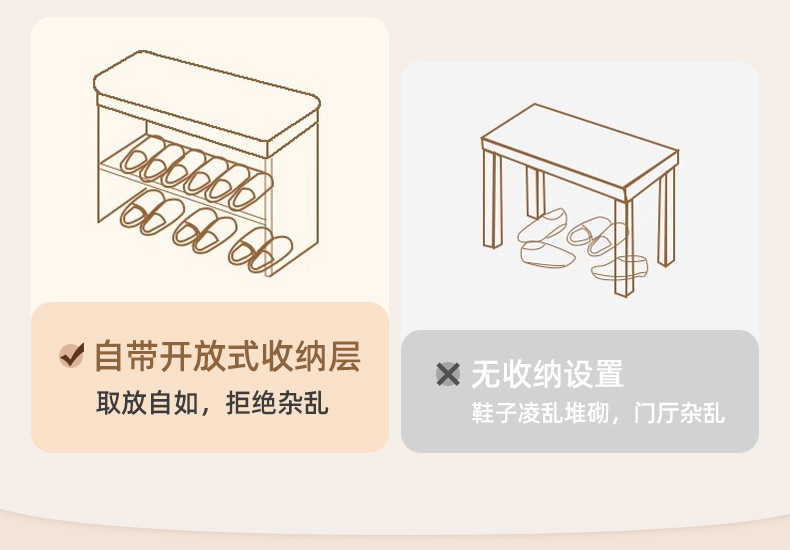 自带开放式收纳层
取放自如，拒绝杂乱

无收纳设置
鞋子凌乱堆砌，门厅杂乱