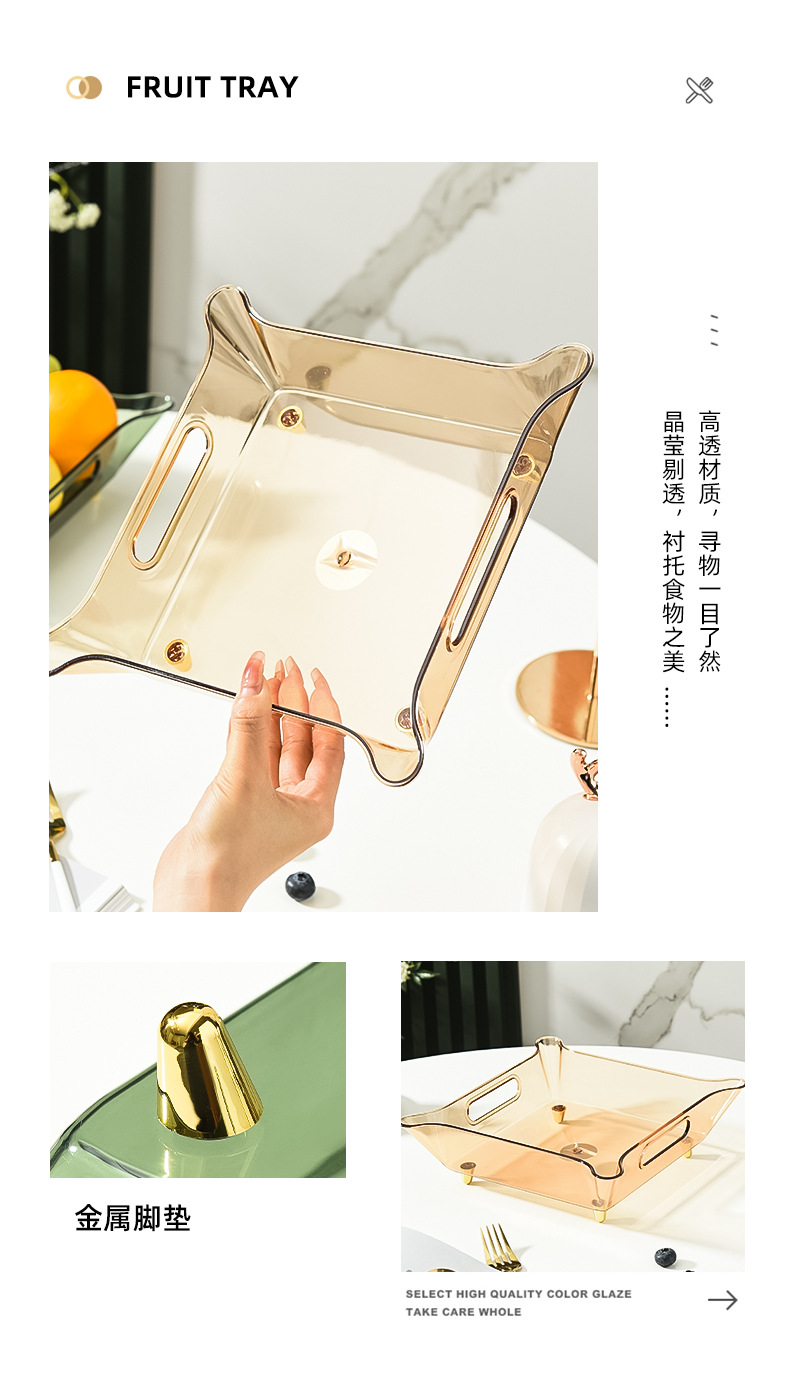 FRUIT TRAY

高透材质，寻物一目了然

晶莹剔透，衬托食物之美……

金属脚垫

SELECT HIGH QUALITY COLOR GLAZE
TAKE CARE WHOLE