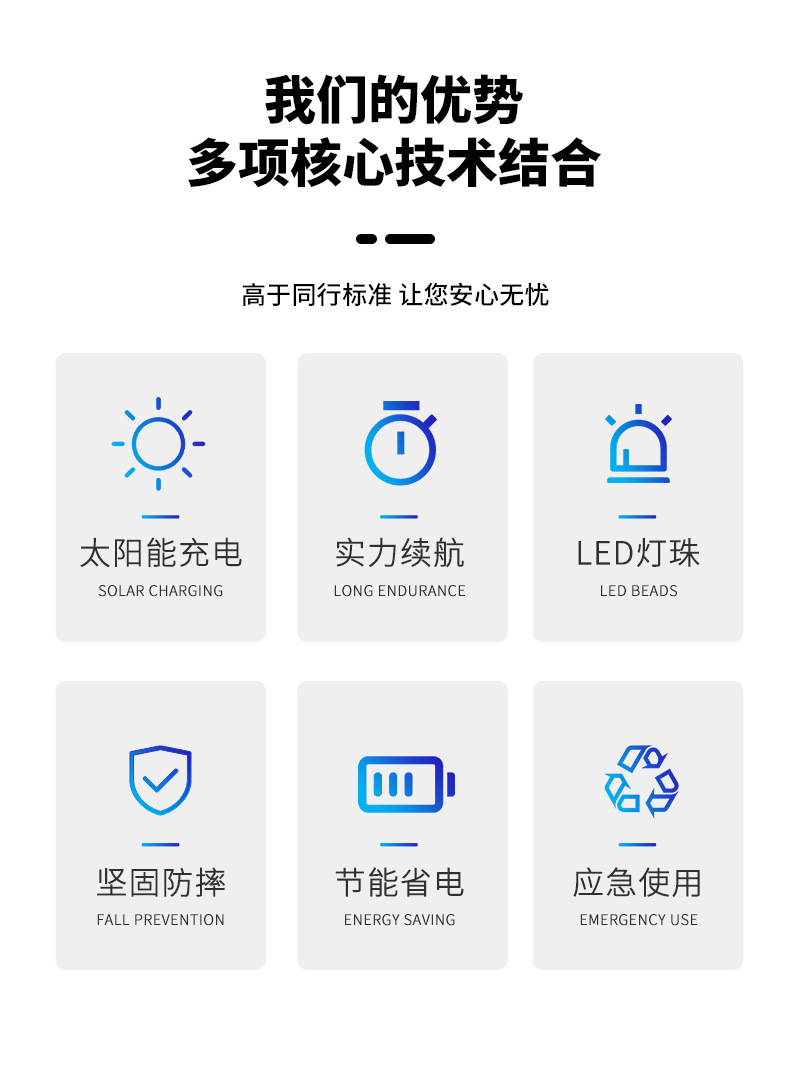 我们的优势
多项核心技术结合

高于同行标准 让您安心无忧

太阳能充电
SOLAR CHARGING

实力续航
LONG ENDURANCE

LED灯珠
LED BEADS

坚固防摔
FALL PREVENTION

节能省电
ENERGY SAVING

应急使用
EMERGENCY USE