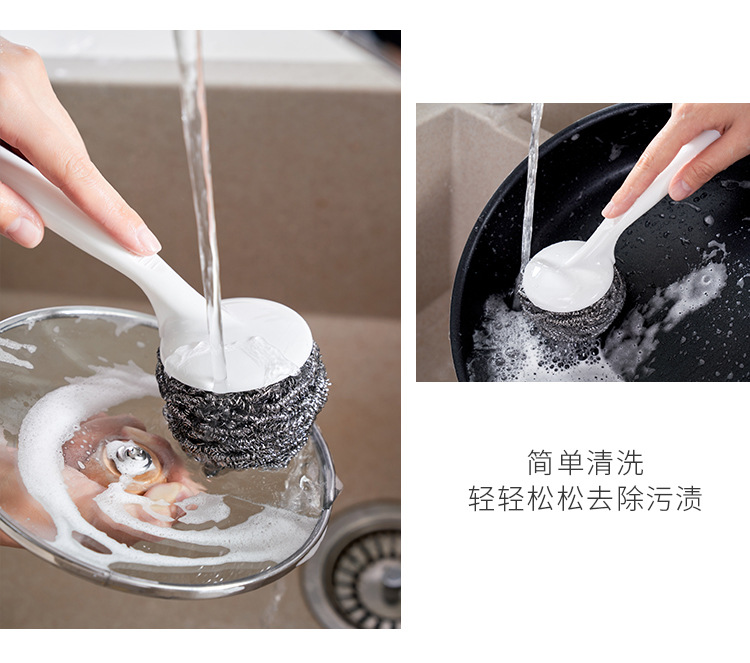 简单清洗
轻轻松松去除污渍