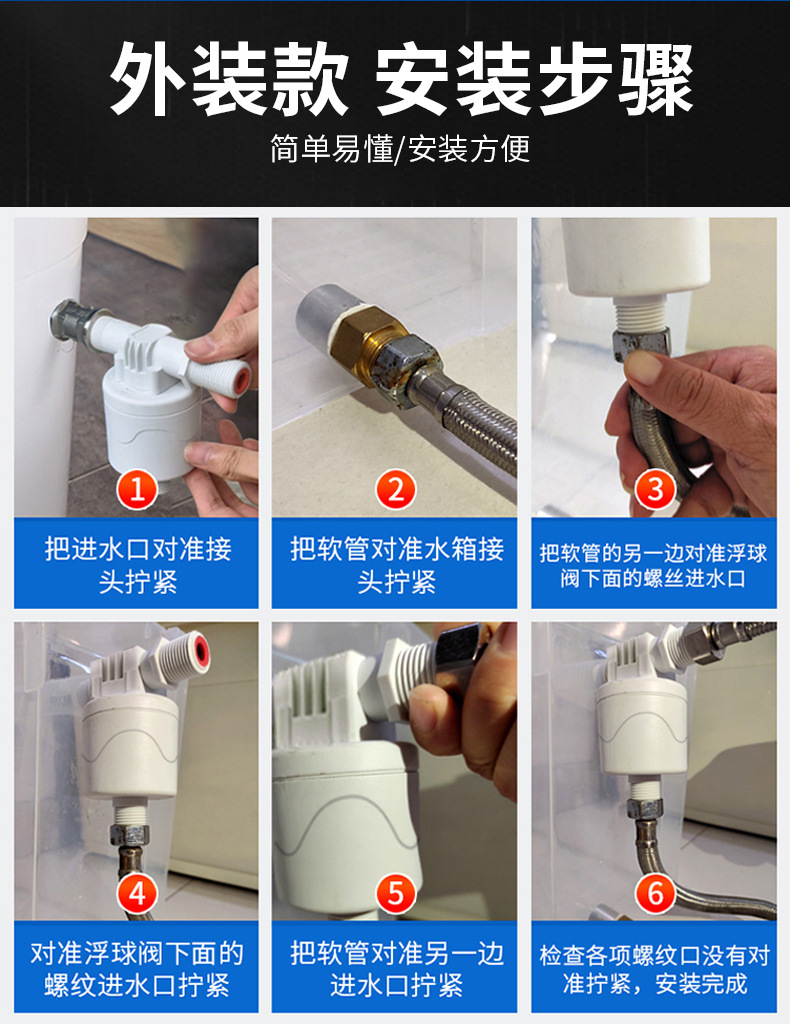 外装款 安装步骤

简单易懂/安装方便

1

把进水口对准接头拧紧

2

把软管对准水箱接头拧紧

3

把软管的另一边对准浮球阀下面的螺丝进水口

4

对准浮球阀下面的螺纹进水口拧紧

5

把软管对准另一边进水口拧紧

6

检查各项螺纹口没有对准拧紧，安装完成