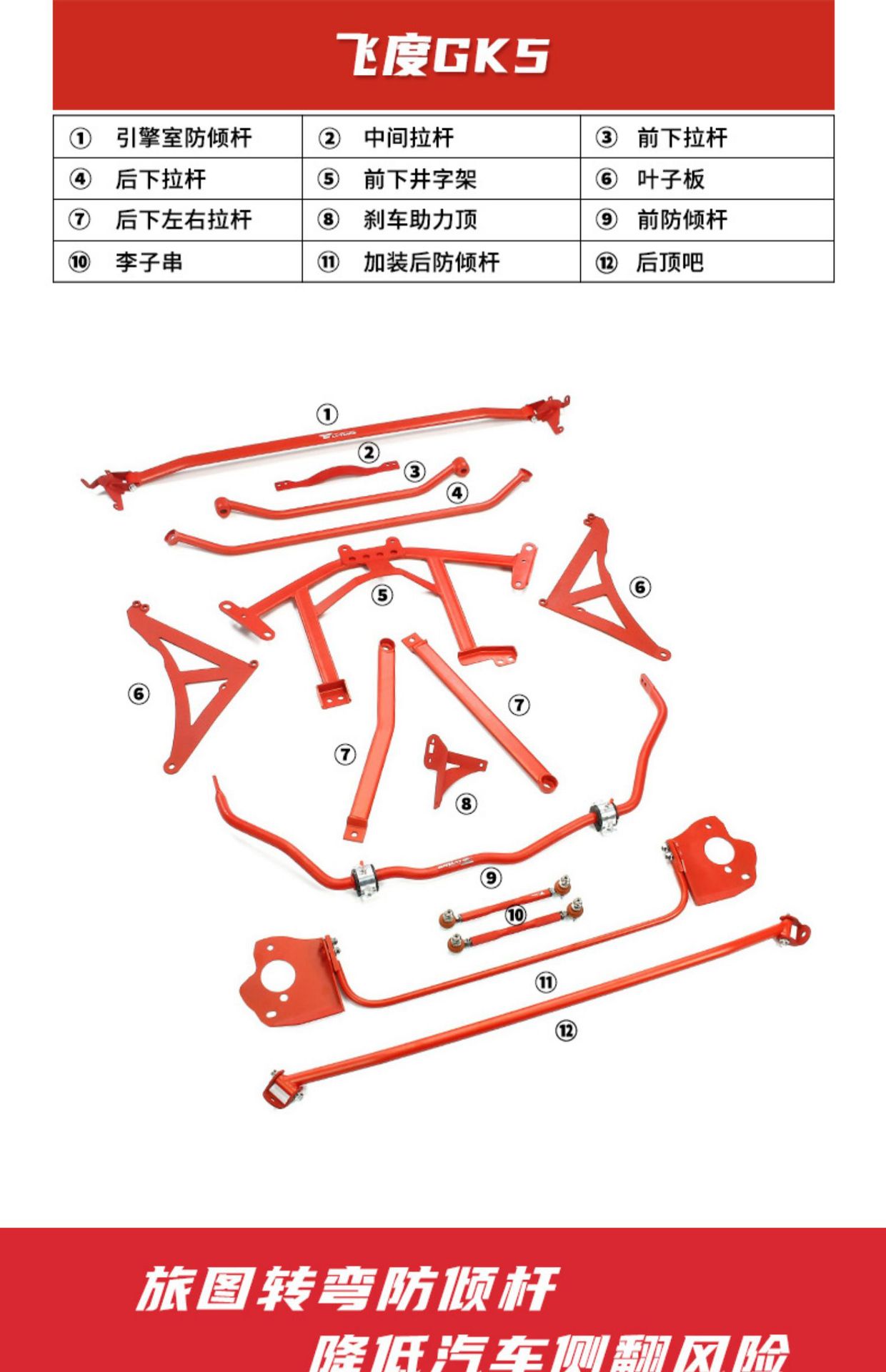 飞度GK5

| ① 引擎室防倾杆 | ② 中间拉杆 | ③ 前下拉杆 |
|---|---|---|
| ④ 后下拉杆 | ⑤ 前下井字架 | ⑥ 叶子板 |
| ⑦ 后下左右拉杆 | ⑧ 刹车助力顶 | ⑨ 前防倾杆 |
| ⑩ 李子串 | ⑪ 加装后防倾杆 | ⑫ 后顶吧 |

①
②
③
④
⑤
⑥
⑥
⑦
⑦
⑧
⑨
⑩
⑪
⑫

旅图转弯防倾杆
降低汽车侧翻风险