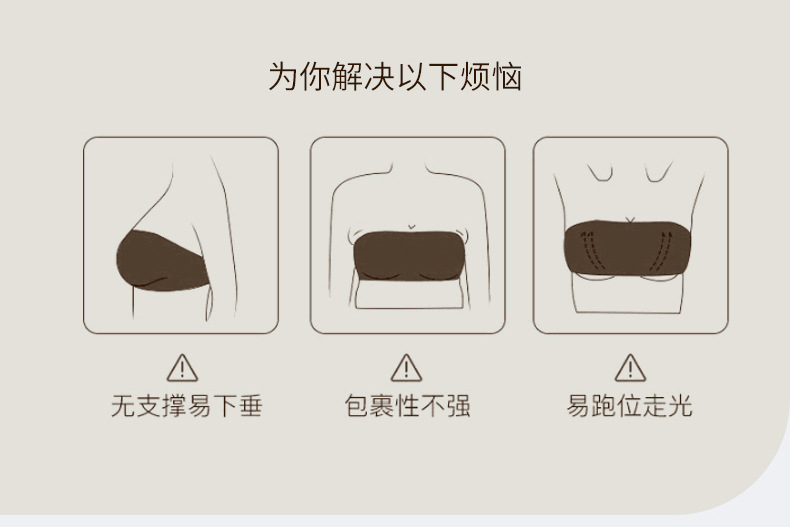 为你解决以下烦恼

无支撑易下垂

包裹性不强

易跑位走光