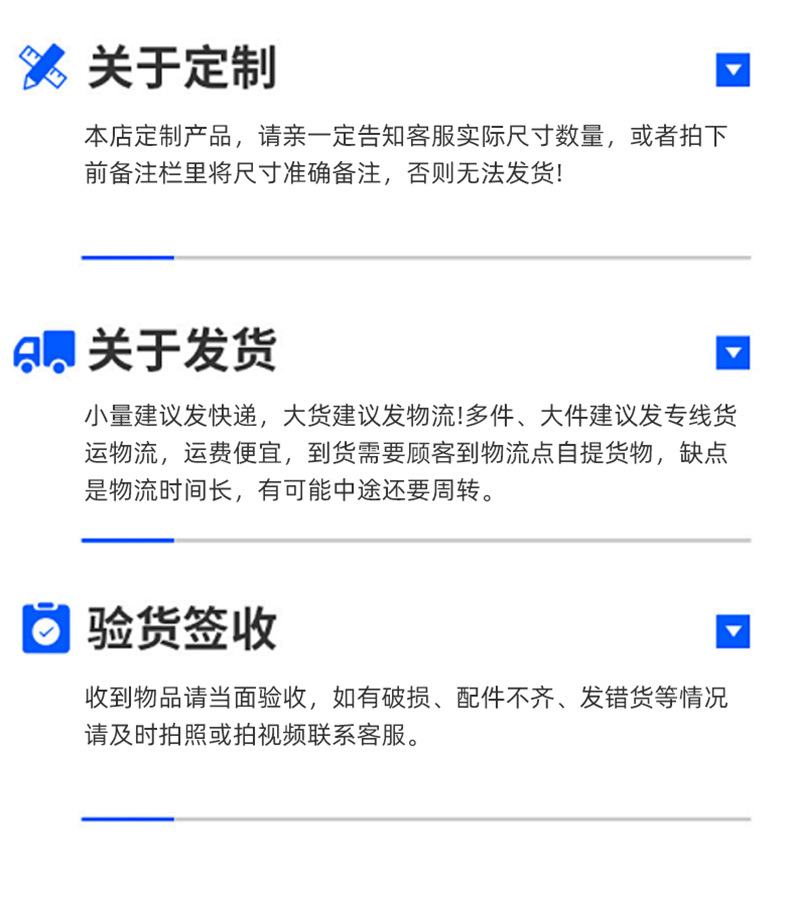 关于定制

本店定制产品，请亲一定告知客服实际尺寸数量，或者拍下前备注栏里将尺寸准确备注，否则无法发货!

关于发货

小量建议发快递，大货建议发物流!多件、大件建议发专线货运物流，运费便宜，到货需要顾客到物流点自提货物，缺点是物流时间长，有可能中途还要周转。

验货签收

收到物品请当面验收，如有破损、配件不齐、发错货等情况请及时拍照或拍视频联系客服。