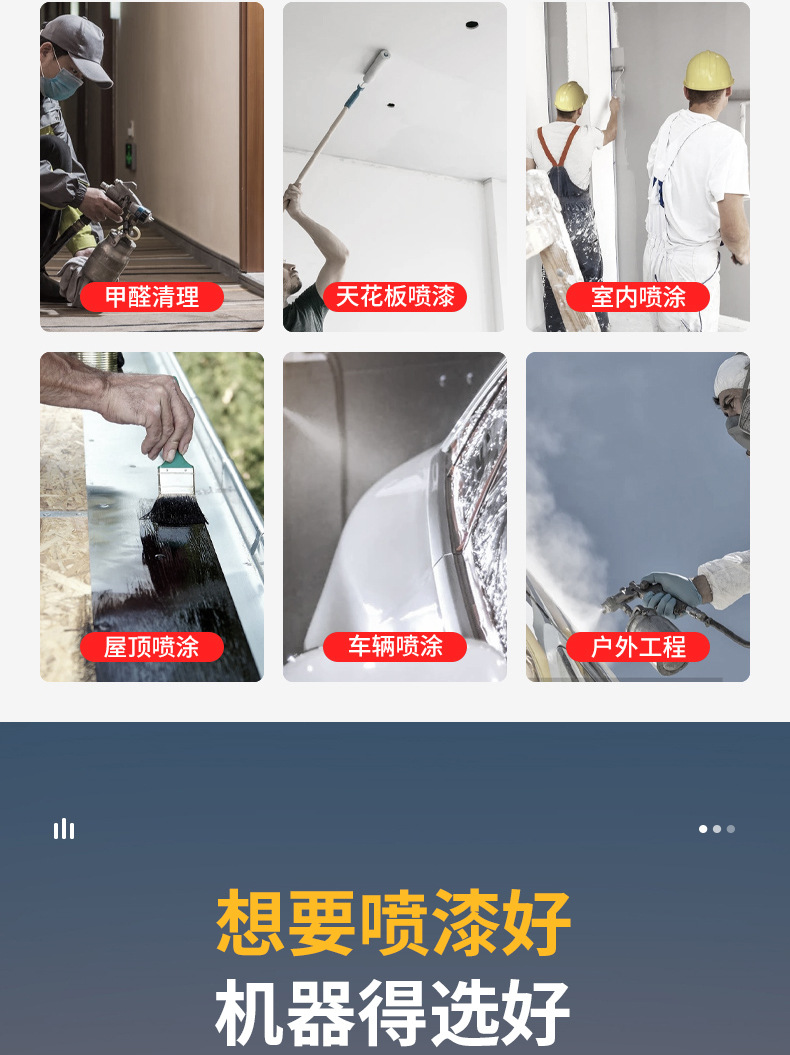 甲醛清理

天花板喷漆

室内喷涂

屋顶喷涂

车辆喷涂

户外工程

想要喷漆好
机器得选好