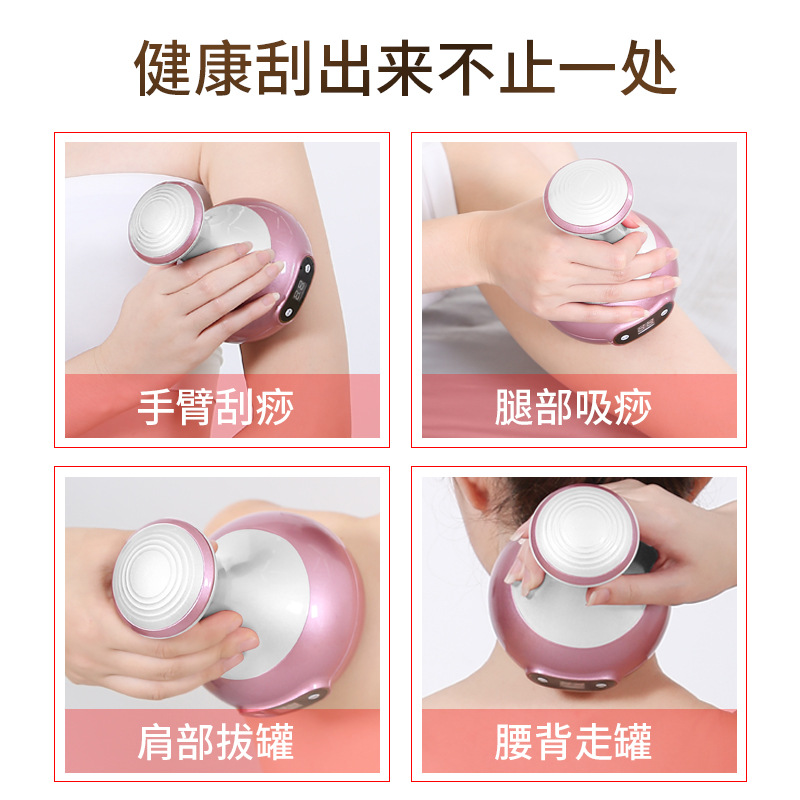 健康刮出来不止一处

手臂刮痧

腿部吸痧

肩部拔罐

腰背走罐