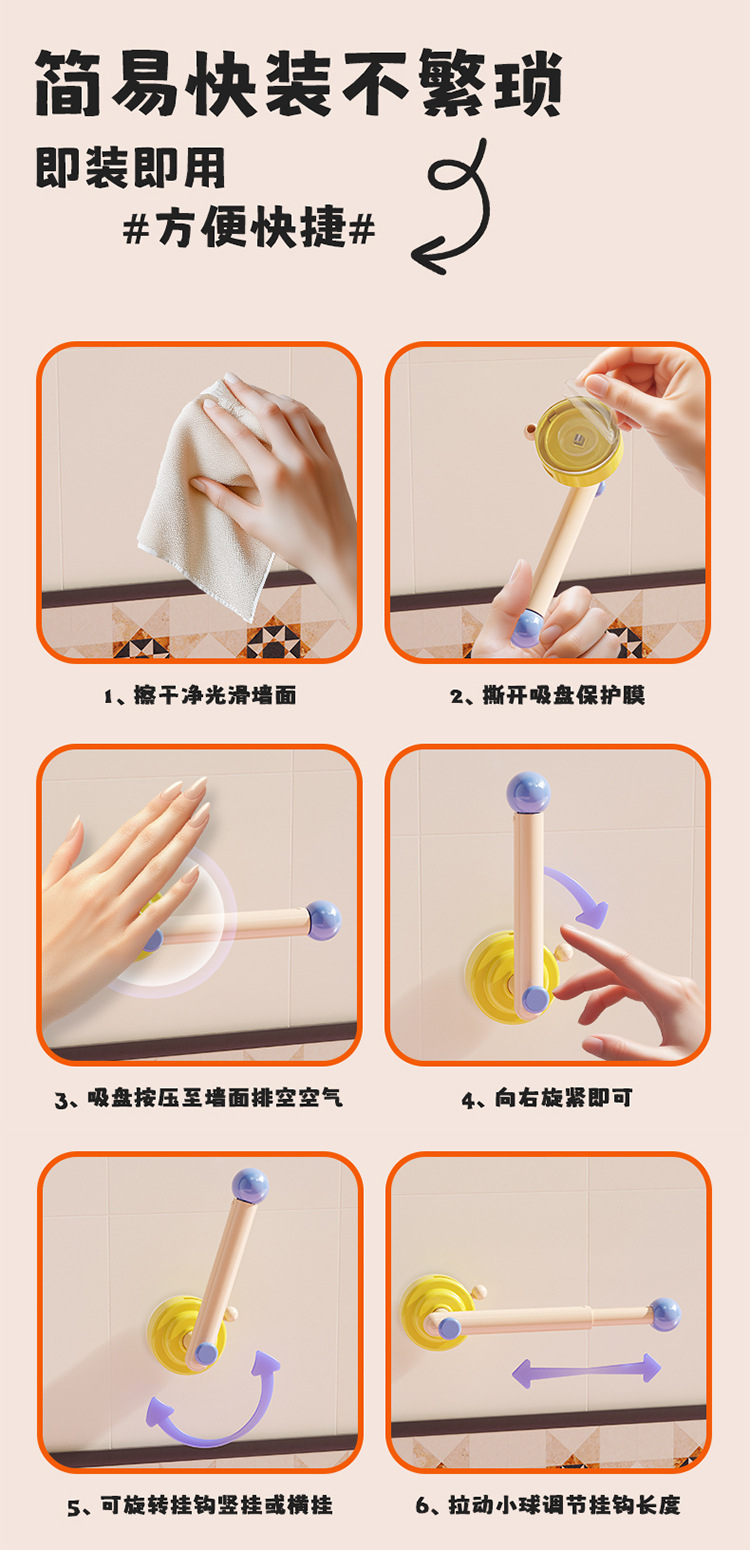 简易快装不繁琐

即装即用

#方便快捷#

1、擦干净光滑墙面

2、撕开吸盘保护膜

3、吸盘按压至墙面排空空气

4、向右旋紧即可

5、可旋转挂钩竖挂或横挂

6、拉动小球调节挂钩长度