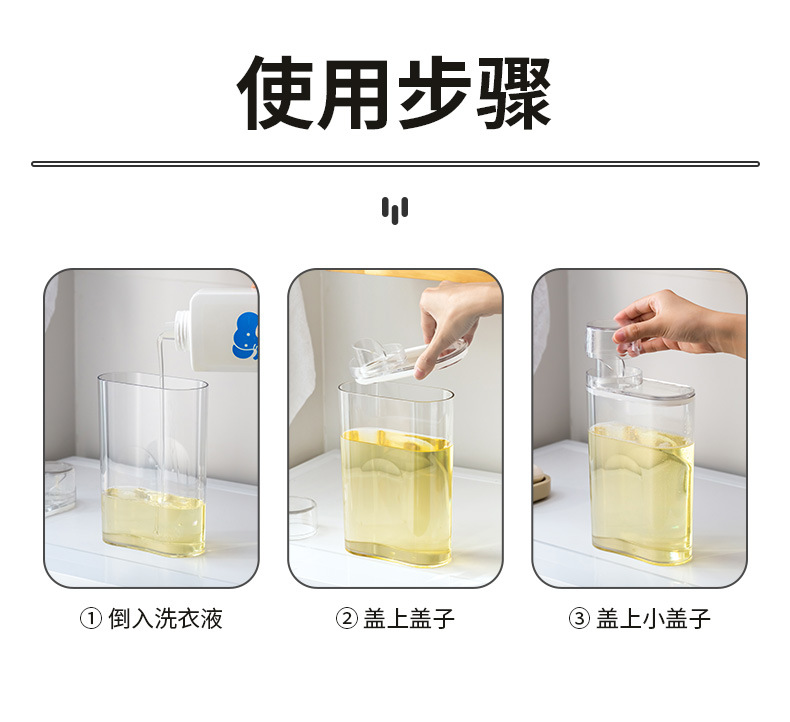 使用步骤

① 倒入洗衣液

② 盖上盖子

③ 盖上小盖子