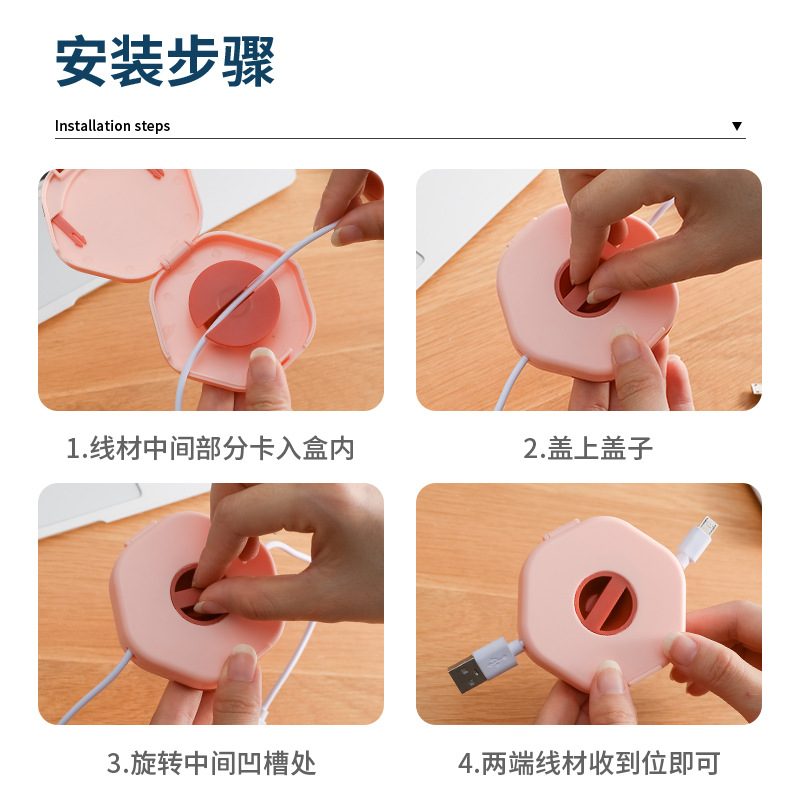 安装步骤

Installation steps ▼

1.线材中间部分卡入盒内

2.盖上盖子

3.旋转中间凹槽处

4.两端线材收到位即可