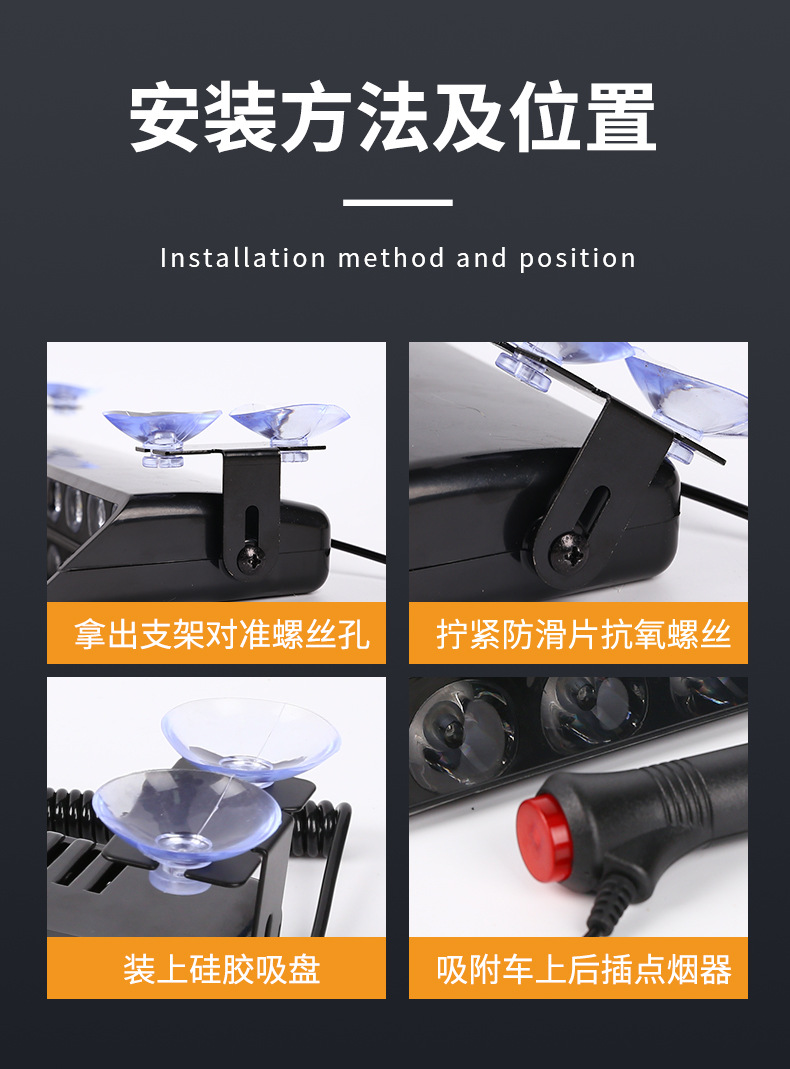 安装方法及位置

Installation method and position

拿出支架对准螺丝孔

拧紧防滑片抗氧螺丝

装上硅胶吸盘

吸附车上后插点烟器