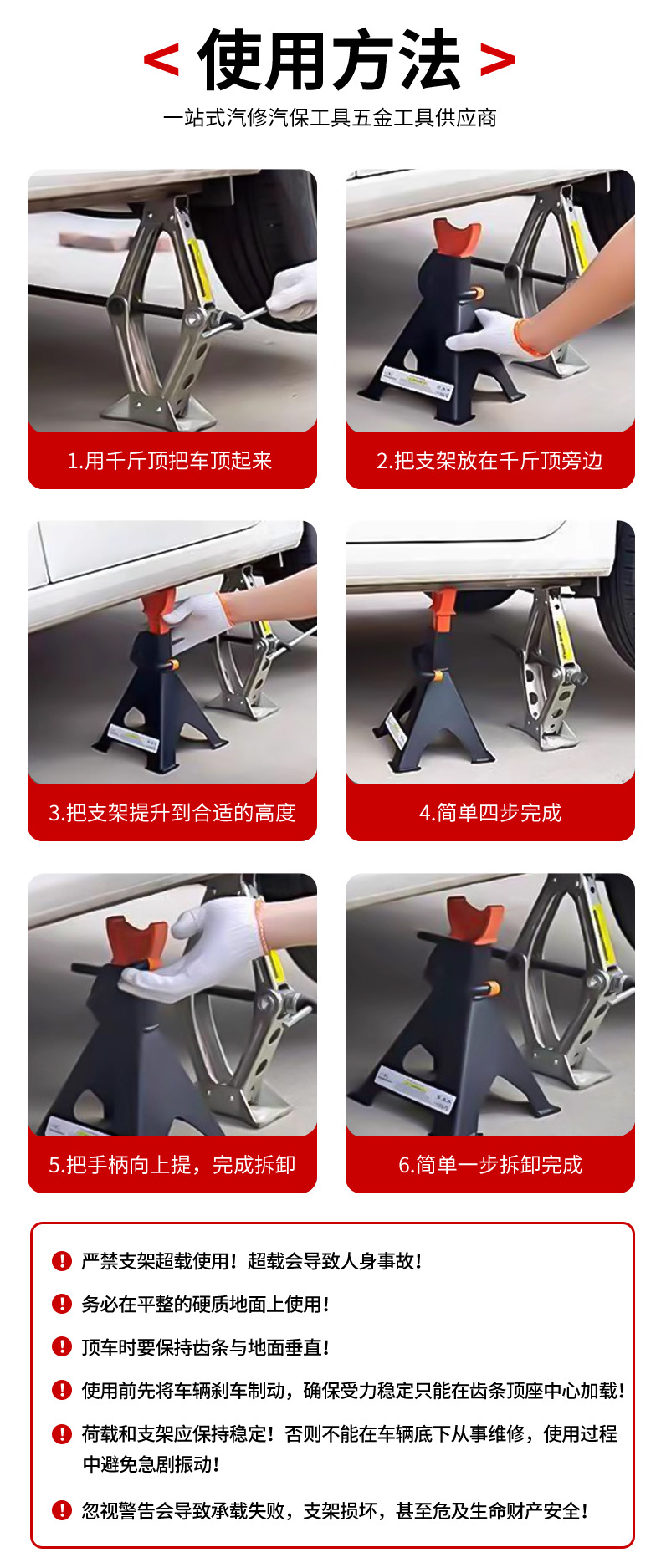 < 使用方法 >

一站式汽修汽保工具五金工具供应商

1.用千斤顶把车顶起来

2.把支架放在千斤顶旁边

3.把支架提升到合适的高度

4.简单四步完成

5.把手柄向上提，完成拆卸

6.简单一步拆卸完成

严禁支架超载使用！超载会导致人身事故！

务必在平整的硬质地面上使用！

顶车时要保持齿条与地面垂直！

使用前先将车辆刹车制动，确保受力稳定只能在齿条顶座中心加载！

荷载和支架应保持稳定！否则不能在车辆底下从事维修，使用过程中避免急剧振动！

忽视警告会导致承载失败，支架损坏，甚至危及生命财产安全！