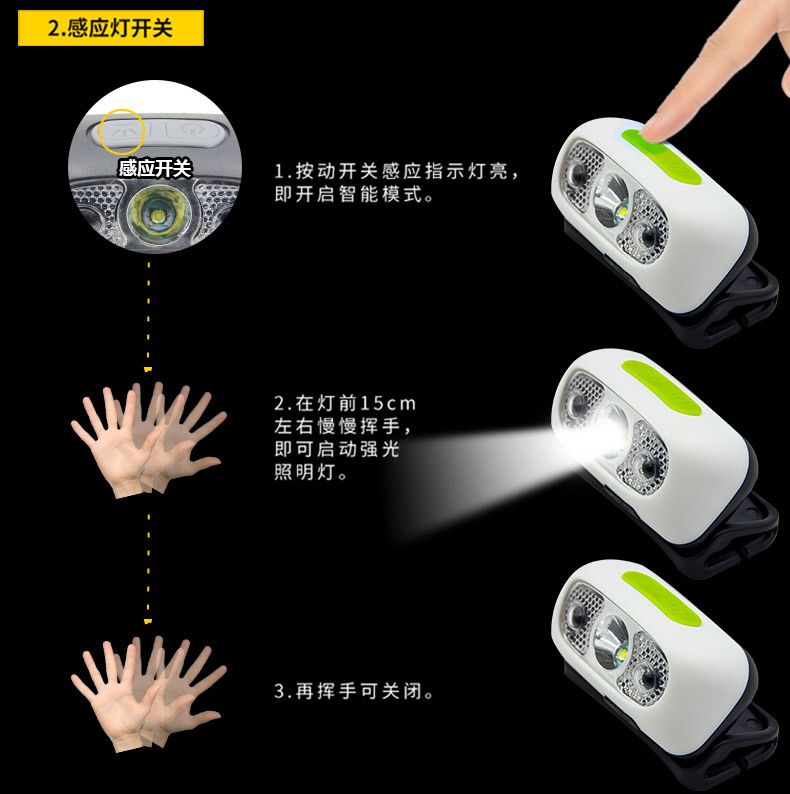 2.感应灯开关

感应开关

1.按动开关感应指示灯亮，即开启智能模式。

2.在灯前15cm左右慢慢挥手，即可启动强光照明灯。

3.再挥手可关闭。