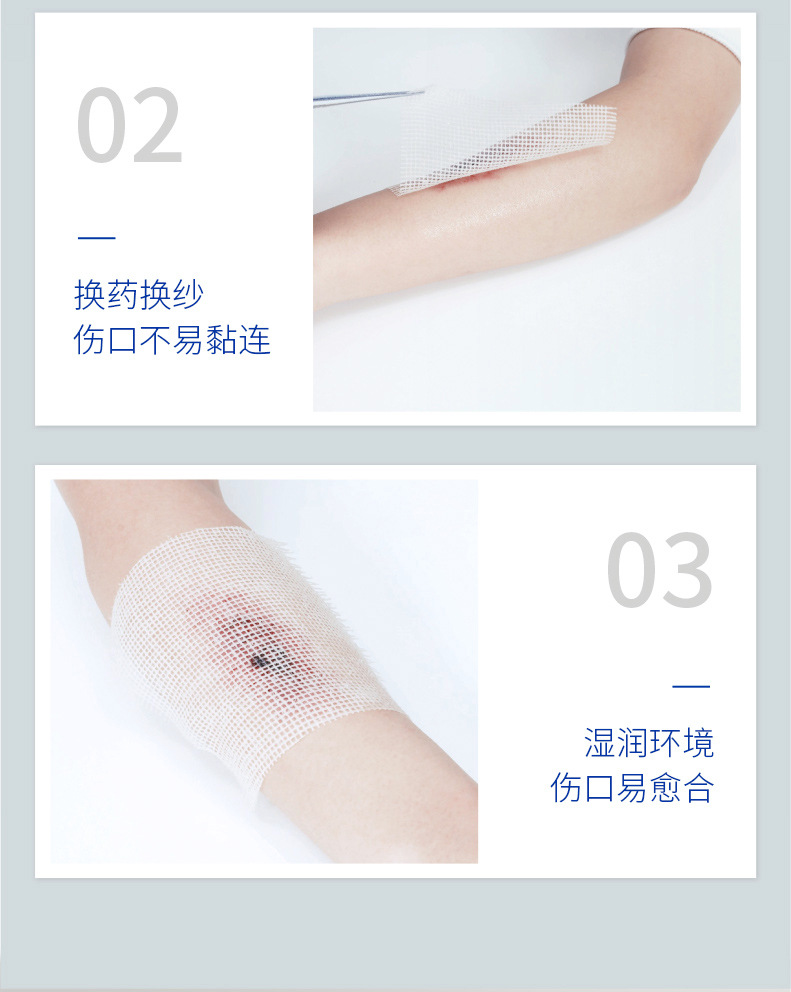 02

换药换纱
伤口不易黏连

03

湿润环境
伤口易愈合