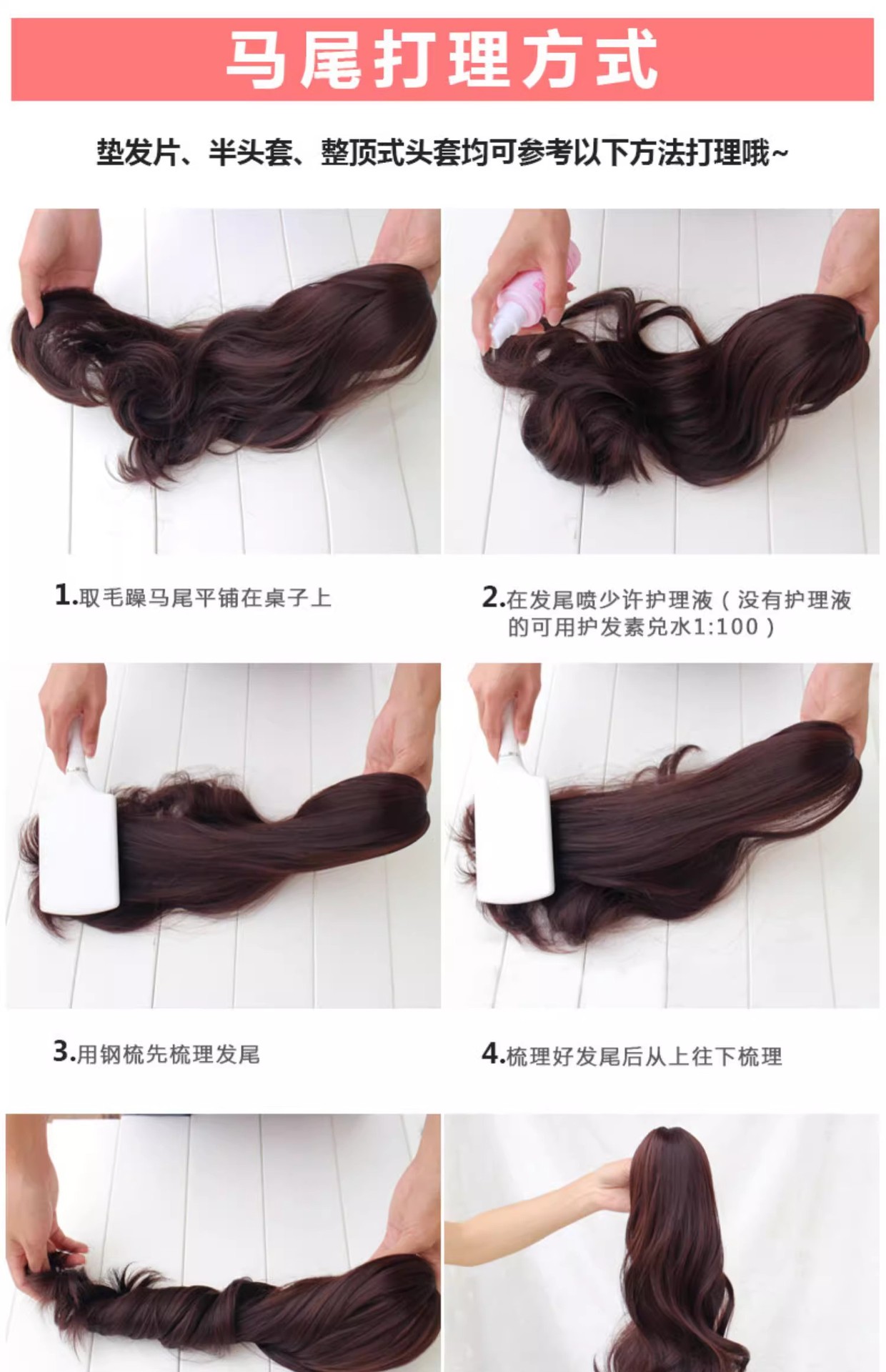 马尾打理方式

垫发片、半头套、整顶式头套均可参考以下方法打理哦~

1.取毛躁马尾平铺在桌子上

2.在发尾喷少许护理液（没有护理液的可用护发素兑水1:100）

3.用钢梳先梳理发尾

4.梳理好发尾后从上往下梳理