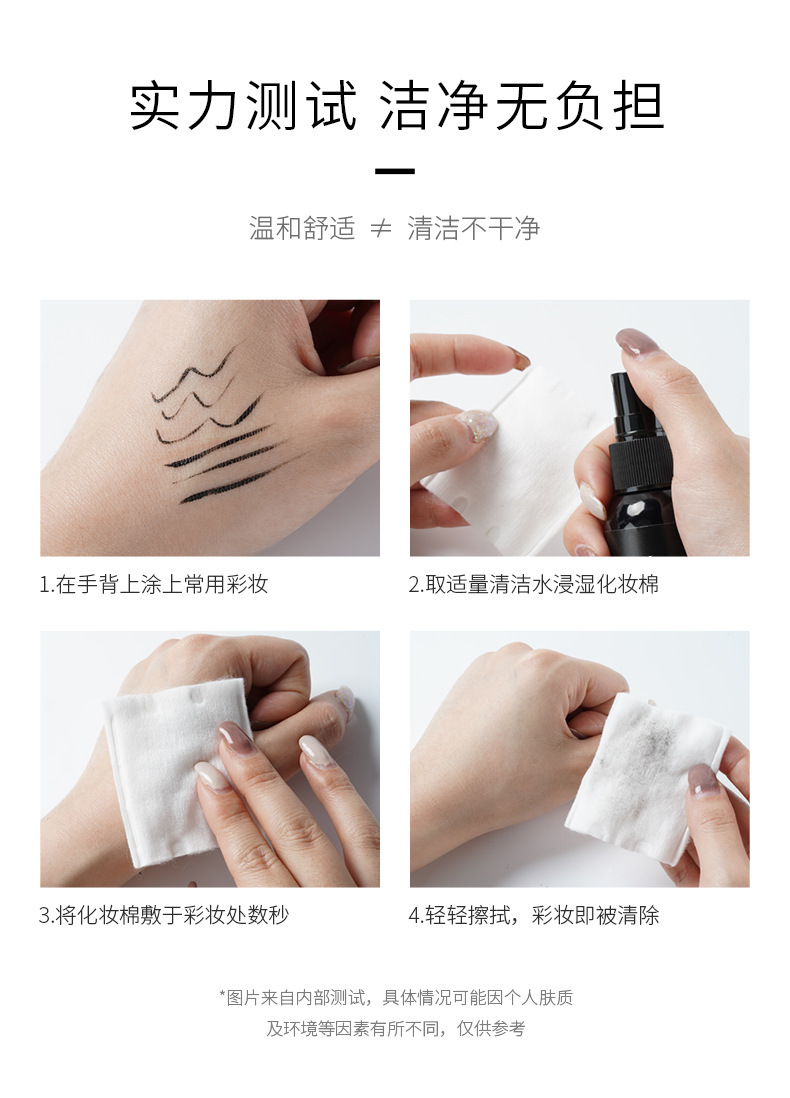 实力测试 洁净无负担

温和舒适 ≠ 清洁不干净

1.在手背上涂上常用彩妆

2.取适量清洁水浸湿化妆棉

3.将化妆棉敷于彩妆处数秒

4.轻轻擦拭，彩妆即被清除

*图片来自内部测试，具体情况可能因个人肤质及环境等因素有所不同，仅供参考