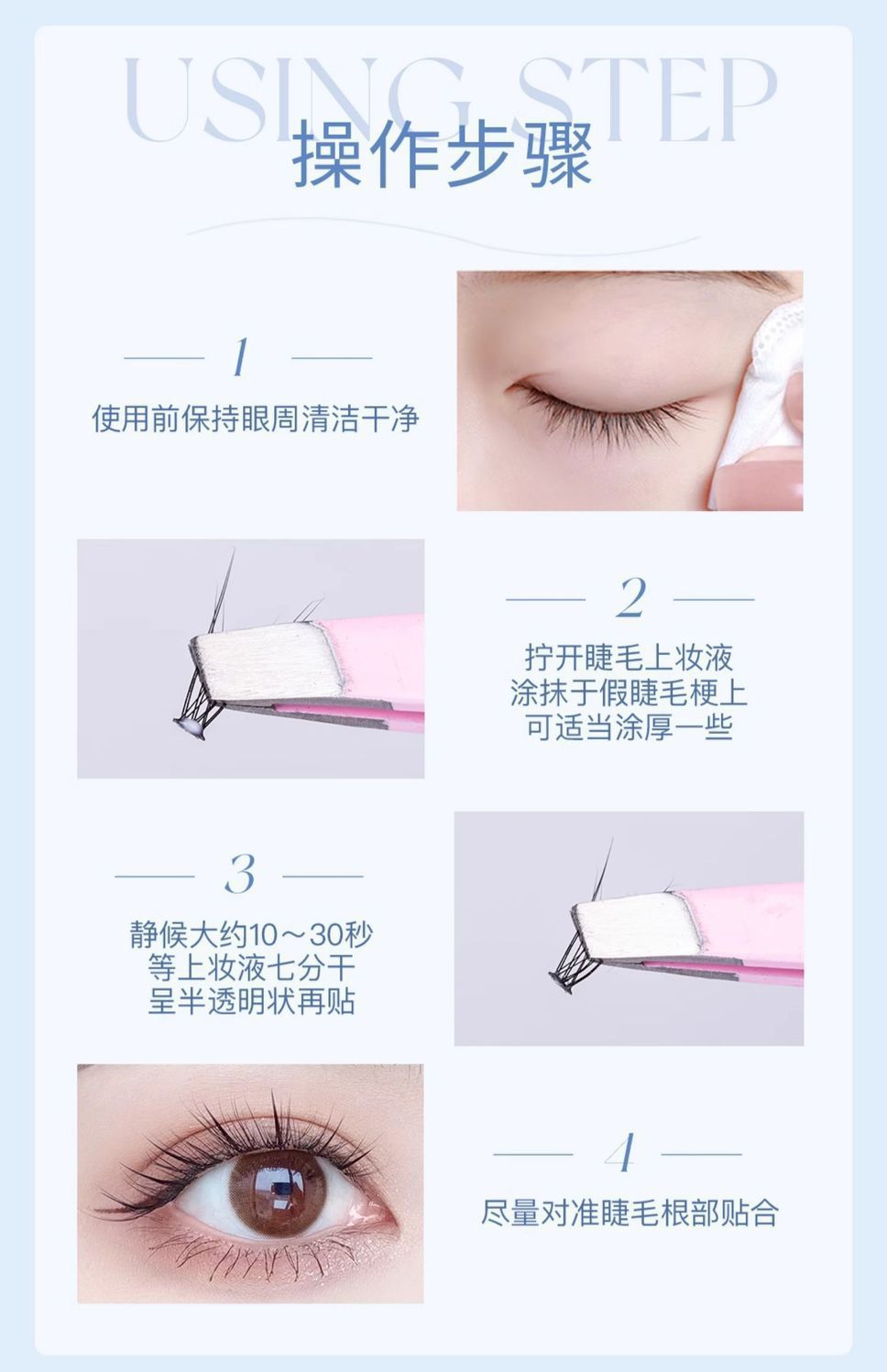 USING STEP
操作步骤

1
使用前保持眼周清洁干净

2
拧开睫毛上妆液
涂抹于假睫毛梗上
可适当涂厚一些

3
静候大约10～30秒
等上妆液七分干
呈半透明状再贴

4
尽量对准睫毛根部贴合