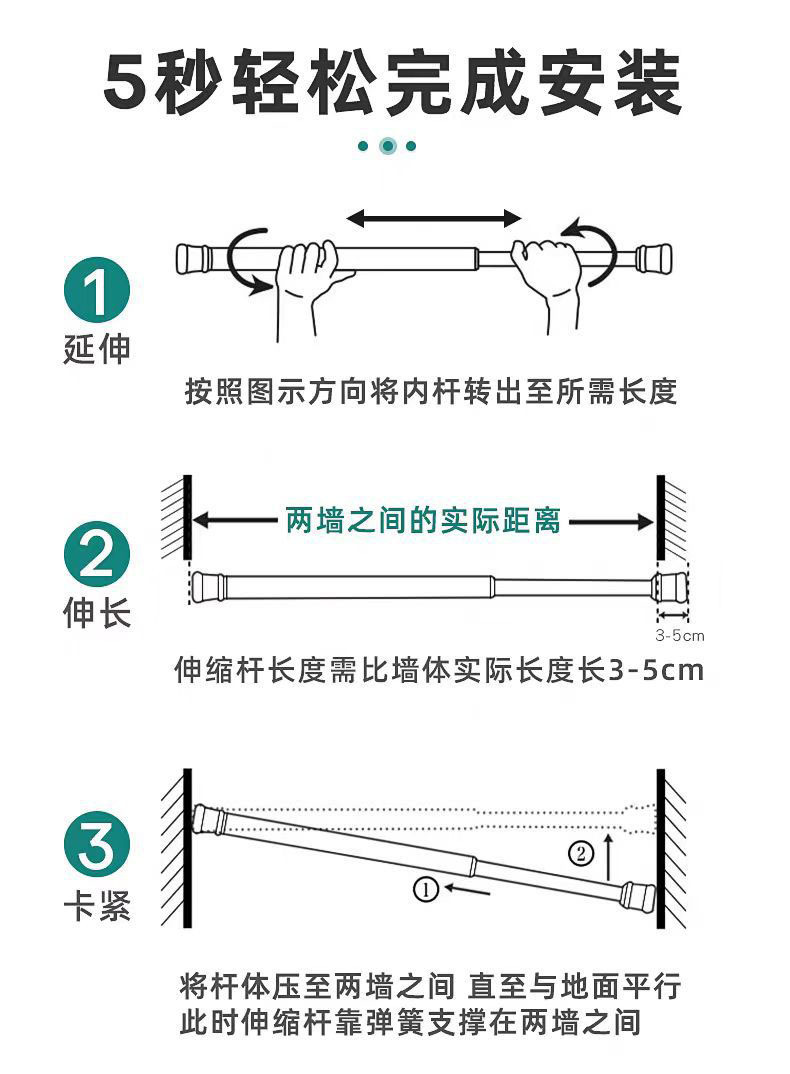 5秒轻松完成安装

1
延伸

按照图示方向将内杆转出至所需长度

2
伸长

两墙之间的实际距离

3-5cm

伸缩杆长度需比墙体实际长度长3-5cm

3
卡紧

②

①

将杆体压至两墙之间 直至与地面平行
此时伸缩杆靠弹簧支撑在两墙之间